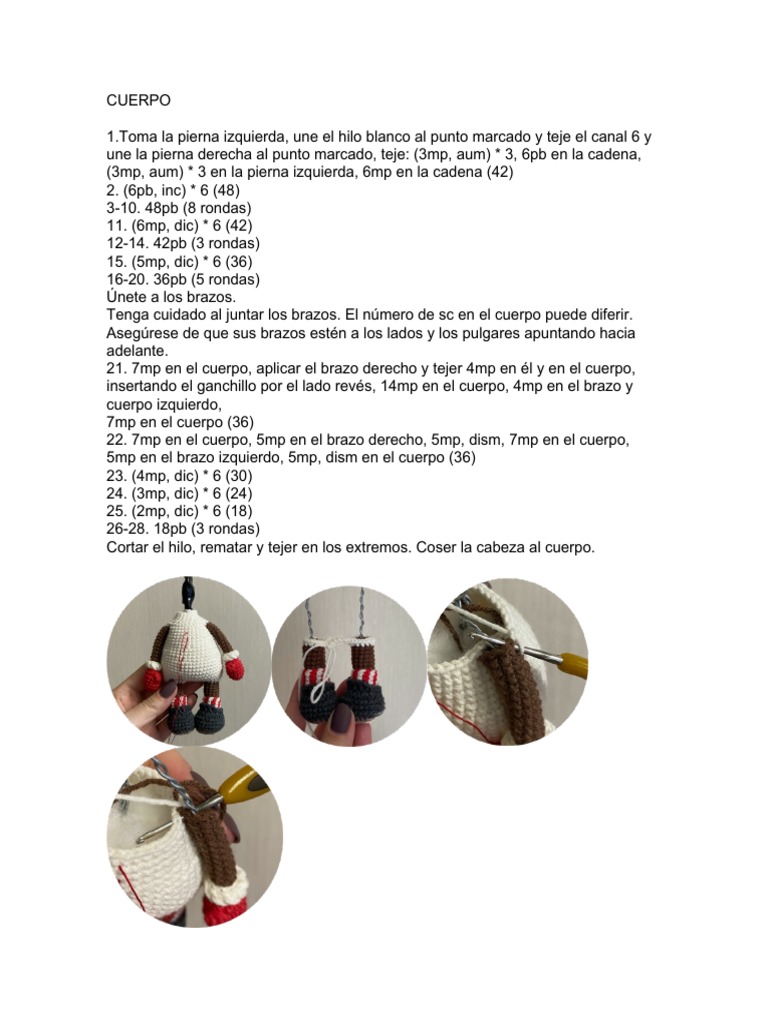 CUERPO

1.Toma la pierna izquierda, une el hilo blanco al punto marcado y teje el canal 6 y une la pierna derecha al punto marcado, teje: (3mp, aum) * 3, 6pb en la cadena, (3mp, aum) * 3 en la pierna izquierda, 6mp en la cadena (42)
2. (6pb, inc) * 6 (48)
3-10. 48pb (8 rondas)
11. (6mp, dic) * 6 (42)
12-14. 42pb (3 rondas)
15. (5mp, dic) * 6 (36)
16-20. 36pb (5 rondas)
Únete a los brazos.
Tenga cuidado al juntar los brazos. El número de sc en el cuerpo puede diferir. Asegúrese de que sus brazos estén a los lados y los pulgares apuntando hacia adelante.
21. 7mp en el cuerpo, aplicar el brazo derecho y tejer 4mp en él y en el cuerpo, insertando el ganchillo por el lado revés, 14mp en el cuerpo, 4mp en el brazo y cuerpo izquierdo,
7mp en el cuerpo (36)
22. 7mp en el cuerpo, 5mp en el brazo derecho, 5mp, dism, 7mp en el cuerpo, 5mp en el brazo izquierdo, 5mp, dism en el cuerpo (36)
23. (4mp, dic) * 6 (30)
24. (3mp, dic) * 6 (24)
25. (2mp, dic) * 6 (18)
26-28. 18pb (3 rondas)
Cortar el hilo, rematar y tejer en los extremos. Coser la cabeza al cuerpo.