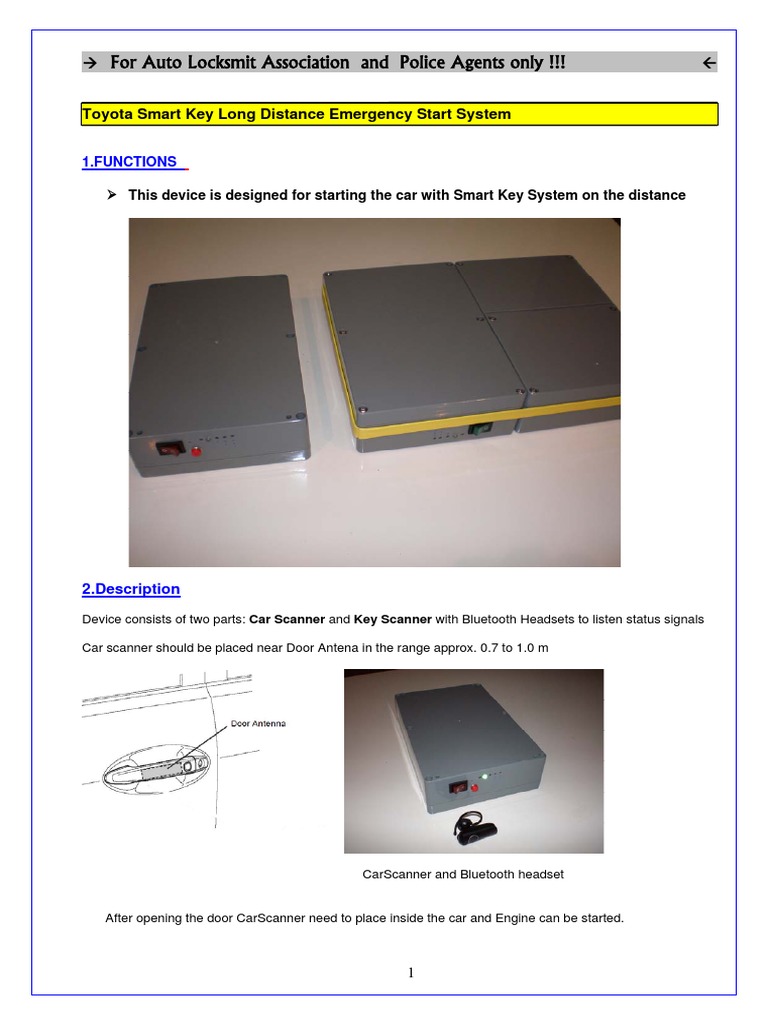 → For Auto Locksmit Association and Police Agents only !!! ←

Toyota Smart Key Long Distance Emergency Start System

1.FUNCTIONS

➤ This device is designed for starting the car with Smart Key System on the distance

2.Description

Device consists of two parts: Car Scanner and Key Scanner with Bluetooth Headsets to listen status signals

Car scanner should be placed near Door Antena in the range approx. 0.7 to 1.0 m

Door Antenna

CarScanner and Bluetooth headset

After opening the door CarScanner need to place inside the car and Engine can be started.

1