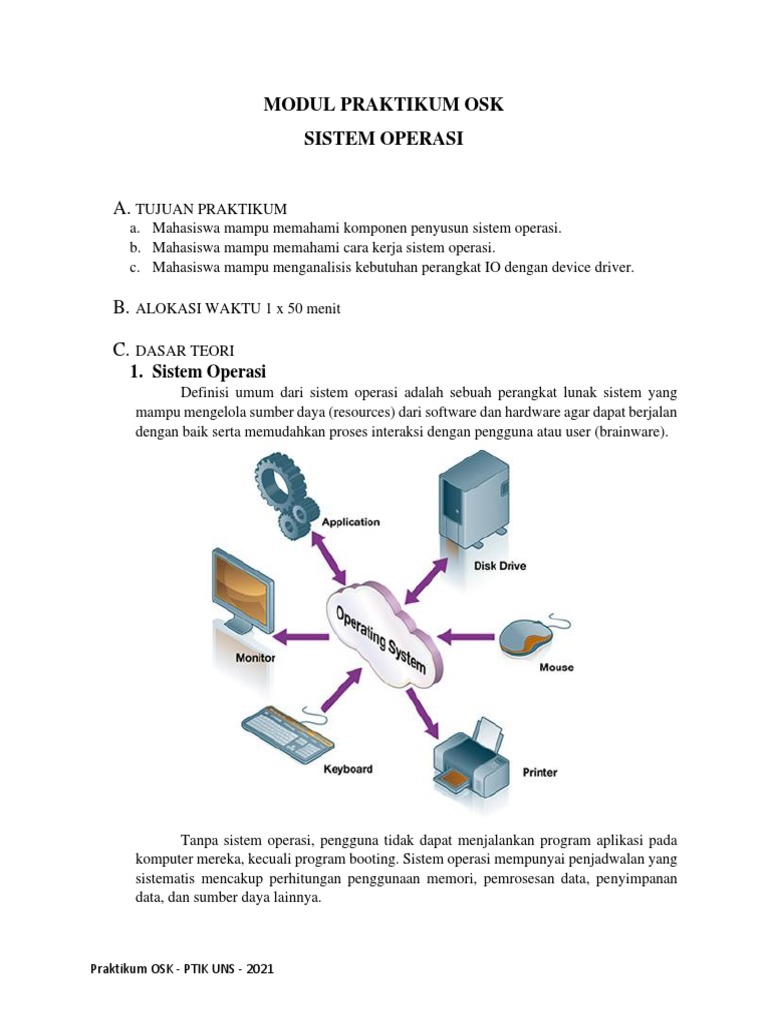 MODUL PRAKTIKUM OSK

SISTEM OPERASI

A. TUJUAN PRAKTIKUM
a. Mahasiswa mampu memahami komponen penyusun sistem operasi.
b. Mahasiswa mampu memahami cara kerja sistem operasi.
c. Mahasiswa mampu menganalisis kebutuhan perangkat IO dengan device driver.

B. ALOKASI WAKTU 1 x 50 menit

C. DASAR TEORI
1. Sistem Operasi
Definisi umum dari sistem operasi adalah sebuah perangkat lunak sistem yang mampu mengelola sumber daya (resources) dari software dan hardware agar dapat berjalan dengan baik serta memudahkan proses interaksi dengan pengguna atau user (brainware).

Application
Disk Drive
Monitor
Operating System
Mouse
Keyboard
Printer

Tanpa sistem operasi, pengguna tidak dapat menjalankan program aplikasi pada komputer mereka, kecuali program booting. Sistem operasi mempunyai penjadwalan yang sistematis mencakup perhitungan penggunaan memori, pemrosesan data, penyimpanan data, dan sumber daya lainnya.

Praktikum OSK - PTIK UNS - 2021