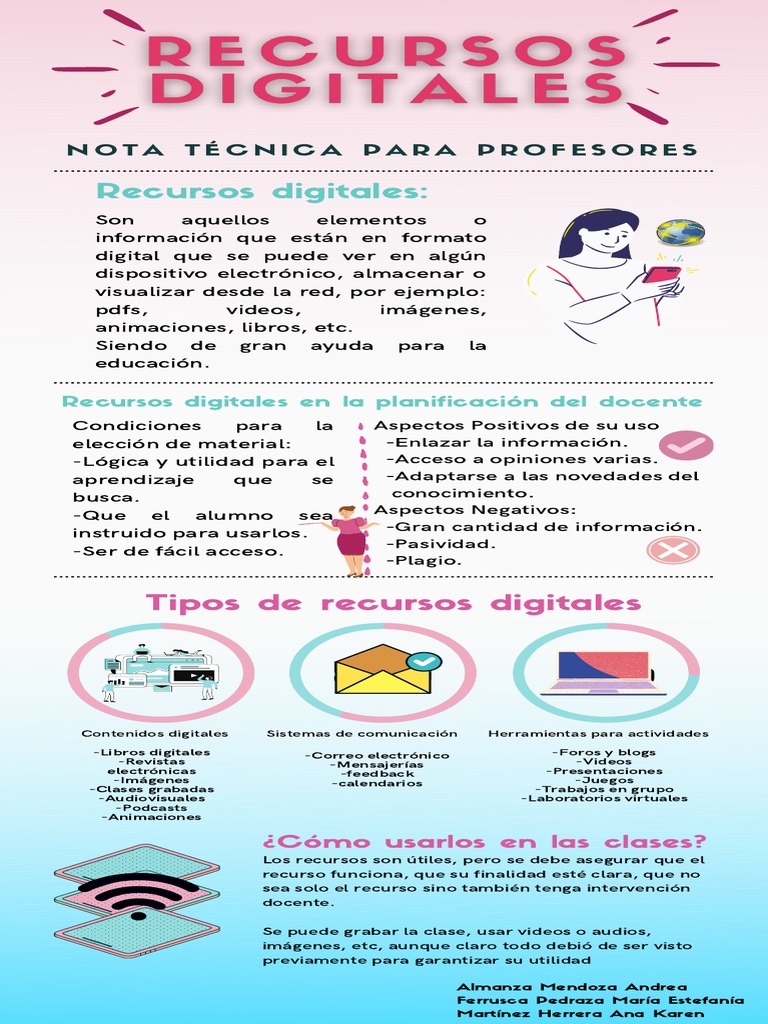 RECURSOS DIGITALES

NOTA TÉCNICA PARA PROFESORES

Recursos digitales:

Son aquellos elementos o información que están en formato digital que se puede ver en algún dispositivo electrónico, almacenar o visualizar desde la red, por ejemplo: pdfs, videos, imágenes, animaciones, libros, etc.
Siendo de gran ayuda para la educación.

Recursos digitales en la planificación del docente

Condiciones para la elección de material:
-Lógica y utilidad para el aprendizaje que se busca.
-Que el alumno sea instruido para usarlos.
-Ser de fácil acceso.

Aspectos Positivos de su uso
-Enlazar la información.
-Acceso a opiniones varias.
-Adaptarse a las novedades del conocimiento.
Aspectos Negativos:
-Gran cantidad de información.
-Pasividad.
-Plagio.

Tipos de recursos digitales

Contenidos digitales
-Libros digitales
-Revistas electrónicas
-Imágenes
-Clases grabadas
-Audiovisuales
-Podcasts
-Animaciones

Sistemas de comunicación
-Correo electrónico
-Mensajerías
-feedback
-calendarios

Herramientas para actividades
-Foros y blogs
-Videos
-Presentaciones
-Juegos
-Trabajos en grupo
-Laboratorios virtuales

¿Cómo usarlos en las clases?
Los recursos son útiles, pero se debe asegurar que el recurso funciona, que su finalidad esté clara, que no sea solo el recurso sino también tenga intervención docente.

Se puede grabar la clase, usar videos o audios, imágenes, etc, aunque claro todo debió de ser visto previamente para garantizar su utilidad

Almanza Mendoza Andrea
Ferrusca Pedraza María Estefanía
Martínez Herrera Ana Karen