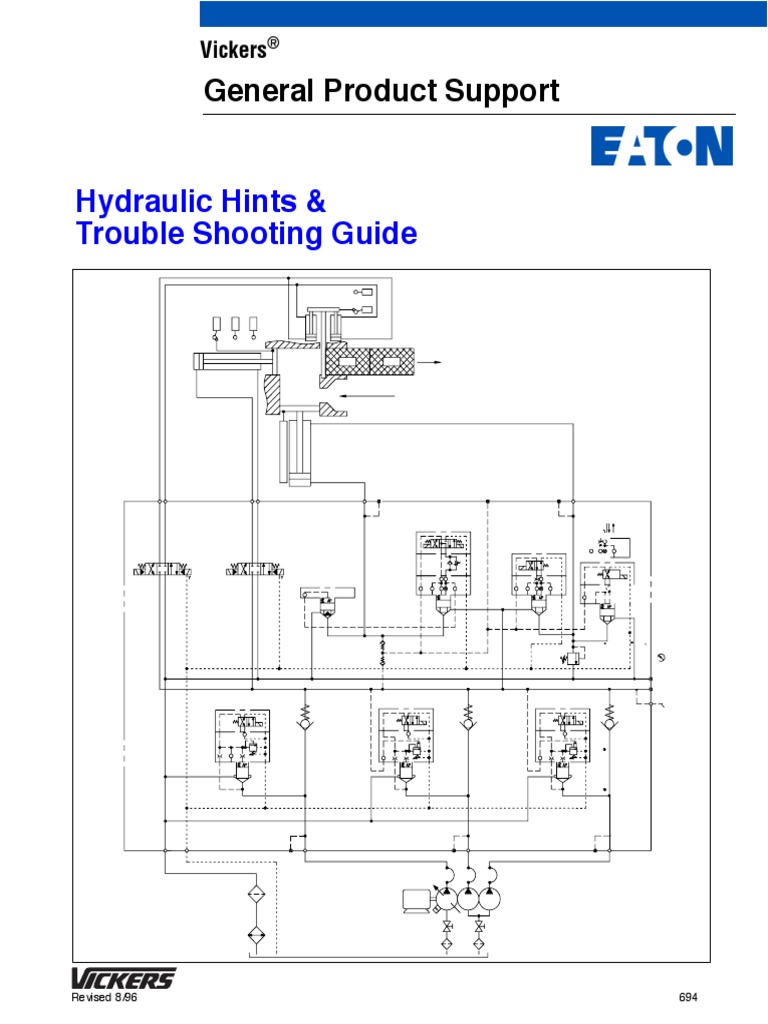 Vickers®

General Product Support

EATON

Hydraulic Hints & Trouble Shooting Guide

VICKERS

Revised 8/96

694