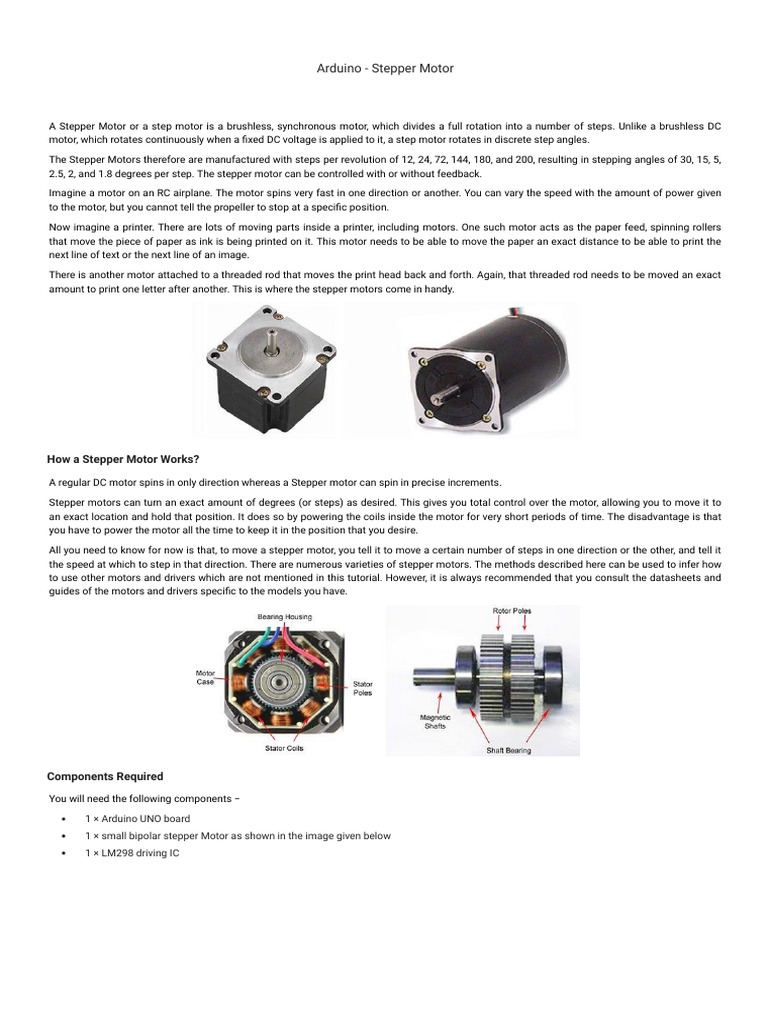 Arduino - Stepper Motor

A Stepper Motor or a step motor is a brushless, synchronous motor, which divides a full rotation into a number of steps. Unlike a brushless DC motor, which rotates continuously when a fixed DC voltage is applied to it, a step motor rotates in discrete step angles.

The Stepper Motors therefore are manufactured with steps per revolution of 12, 24, 72, 144, 180, and 200, resulting in stepping angles of 30, 15, 5, 2.5, 2, and 1.8 degrees per step. The stepper motor can be controlled with or without feedback.

Imagine a motor on an RC airplane. The motor spins very fast in one direction or another. You can vary the speed with the amount of power given to the motor, but you cannot tell the propeller to stop at a specific position.

Now imagine a printer. There are lots of moving parts inside a printer, including motors. One such motor acts as the paper feed, spinning rollers that move the piece of paper as ink is being printed on it. This motor needs to be able to move the paper an exact distance to be able to print the next line of text or the next line of an image.

There is another motor attached to a threaded rod that moves the print head back and forth. Again, that threaded rod needs to be moved an exact amount to print one letter after another. This is where the stepper motors come in handy.

How a Stepper Motor Works?

A regular DC motor spins in only direction whereas a Stepper motor can spin in precise increments.

Stepper motors can turn an exact amount of degrees (or steps) as desired. This gives you total control over the motor, allowing you to move it to an exact location and hold that position. It does so by powering the coils inside the motor for very short periods of time. The disadvantage is that you have to power the motor all the time to keep it in the position that you desire.

All you need to know for now is that, to move a stepper motor, you tell it to move a certain number of steps in one direction or the other, and tell it the speed at which to step in that direction. There are numerous varieties of stepper motors. The methods described here can be used to infer how to use other motors and drivers which are not mentioned in this tutorial. However, it is always recommended that you consult the datasheets and guides of the motors and drivers specific to the models you have.

Bearing Housing
Motor Case
Stator Poles
Stator Coils
Rotor Poles
Magnetic Shafts
Shaft Bearing

Components Required

You will need the following components −

• 1 × Arduino UNO board
• 1 × small bipolar stepper Motor as shown in the image given below
• 1 × LM298 driving IC