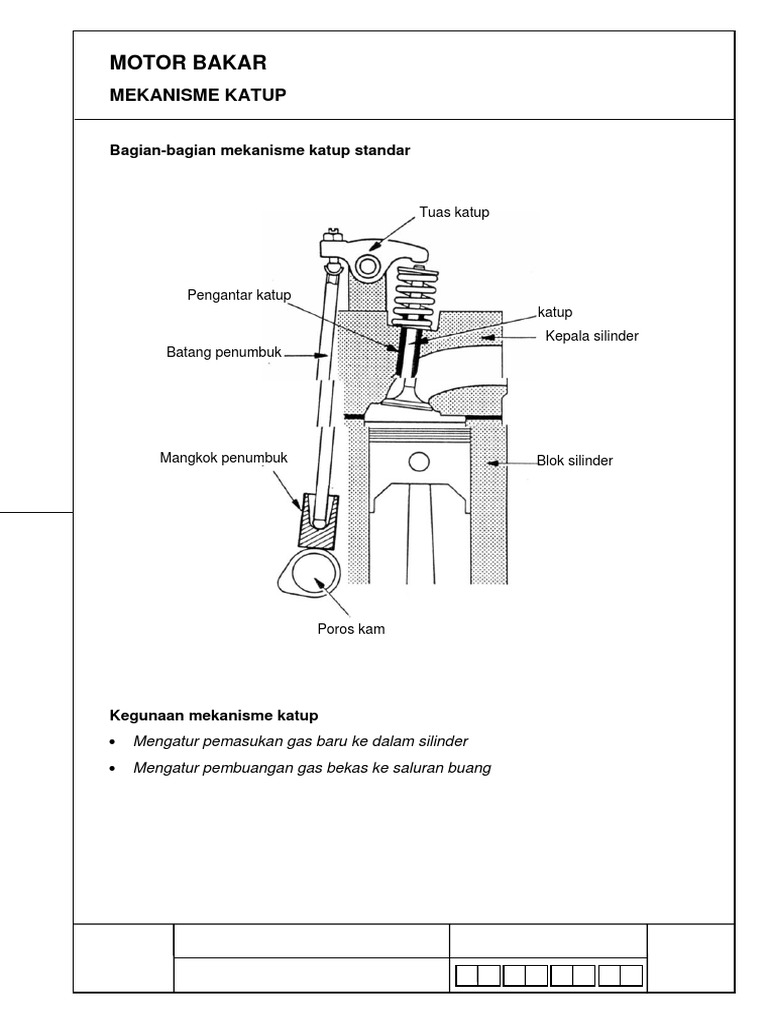 MOTOR BAKAR
MEKANISME KATUP

Bagian-bagian mekanisme katup standar

Tuas katup
Pengantar katup
katup
Kepala silinder
Batang penumbuk
Mangkok penumbuk
Blok silinder
Poros kam

Kegunaan mekanisme katup
• Mengatur pemasukan gas baru ke dalam silinder
• Mengatur pembuangan gas bekas ke saluran buang