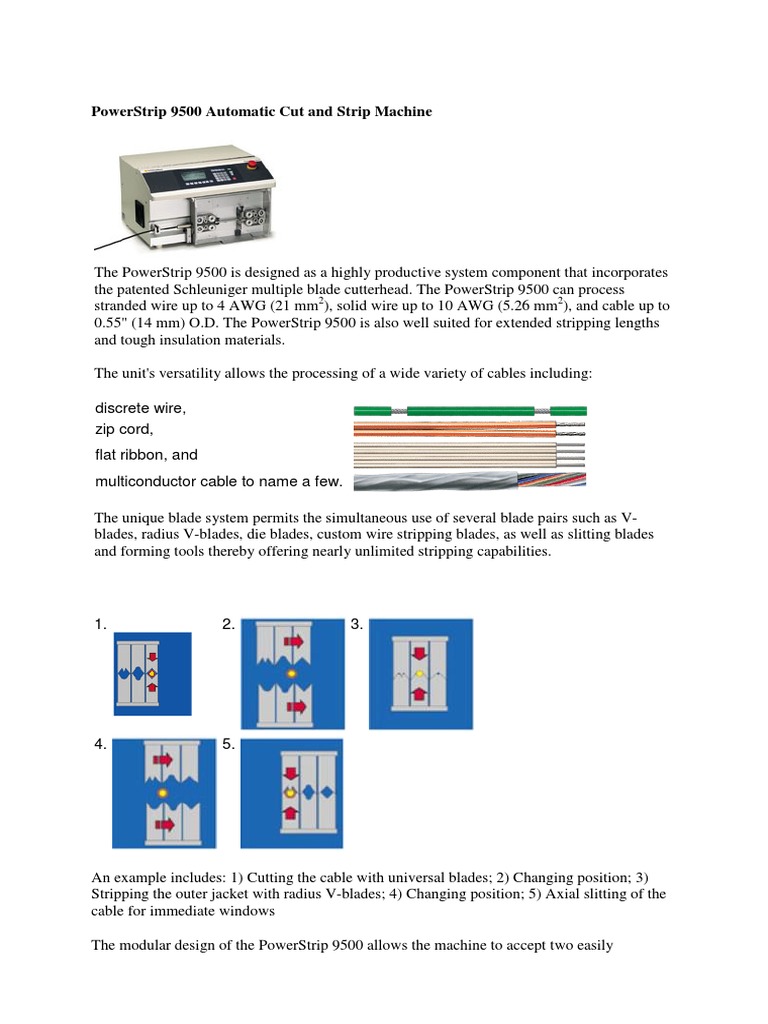 PowerStrip 9500 Automatic Cut and Strip Machine

The PowerStrip 9500 is designed as a highly productive system component that incorporates the patented Schleuniger multiple blade cutterhead. The PowerStrip 9500 can process stranded wire up to 4 AWG (21 mm$^2$), solid wire up to 10 AWG (5.26 mm$^2$), and cable up to 0.55" (14 mm) O.D. The PowerStrip 9500 is also well suited for extended stripping lengths and tough insulation materials.

The unit's versatility allows the processing of a wide variety of cables including:

discrete wire,
zip cord,
flat ribbon, and
multiconductor cable to name a few.

The unique blade system permits the simultaneous use of several blade pairs such as V-blades, radius V-blades, die blades, custom wire stripping blades, as well as slitting blades and forming tools thereby offering nearly unlimited stripping capabilities.

1.

2.

3.

4.

5.

An example includes: 1) Cutting the cable with universal blades; 2) Changing position; 3) Stripping the outer jacket with radius V-blades; 4) Changing position; 5) Axial slitting of the cable for immediate windows

The modular design of the PowerStrip 9500 allows the machine to accept two easily