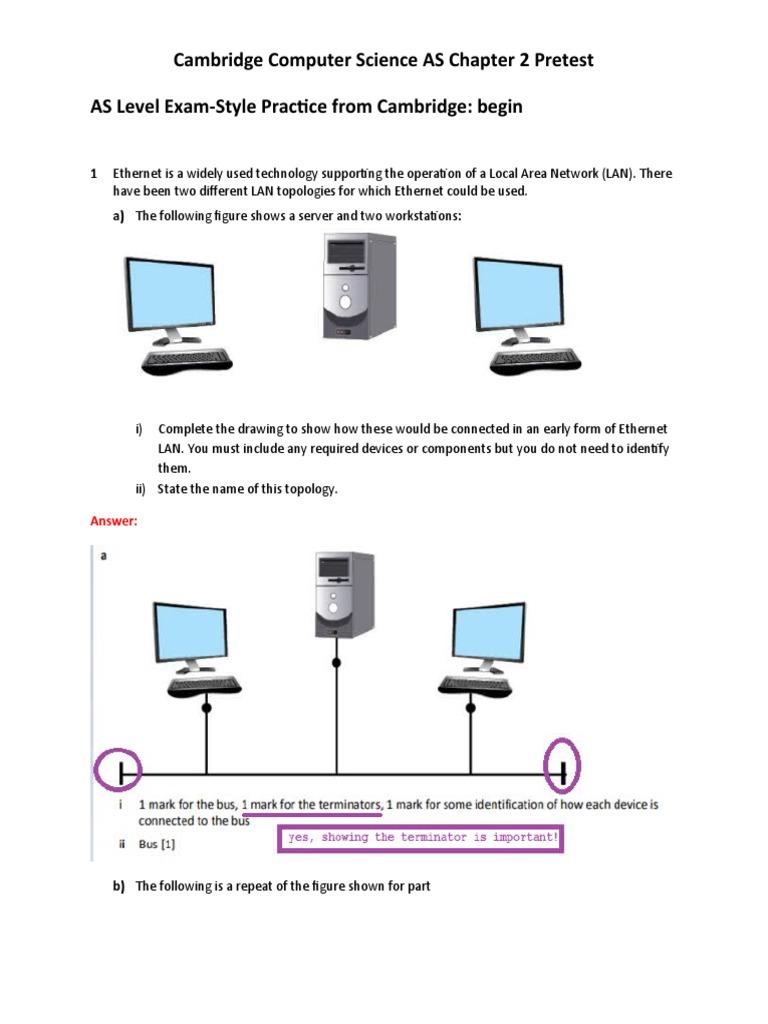 Cambridge Computer Science AS Chapter 2 Pretest

AS Level Exam-Style Practice from Cambridge: begin

1 Ethernet is a widely used technology supporting the operation of a Local Area Network (LAN). There have been two different LAN topologies for which Ethernet could be used.

a) The following figure shows a server and two workstations:

i) Complete the drawing to show how these would be connected in an early form of Ethernet LAN. You must include any required devices or components but you do not need to identify them.

ii) State the name of this topology.

Answer:

a

i 1 mark for the bus, 1 mark for the terminators, 1 mark for some identification of how each device is connected to the bus

ii Bus [1]

yes, showing the terminator is important!

b) The following is a repeat of the figure shown for part