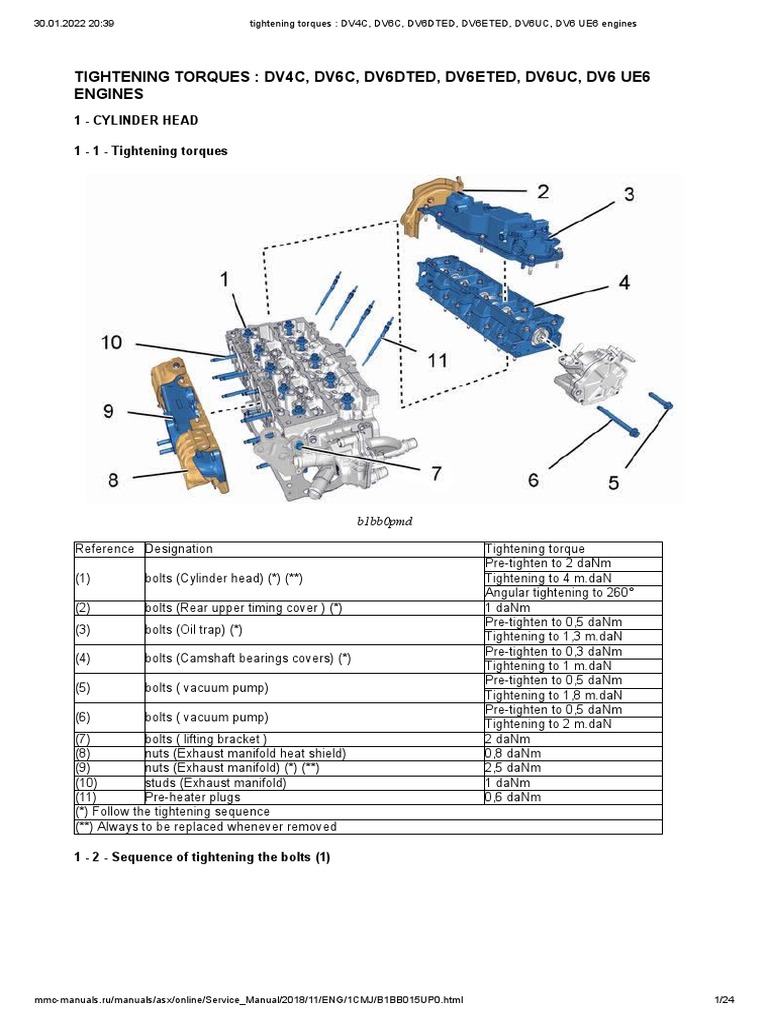 30.01.2022 20:39 tightening torques : DV4C, DV6C, DV6DTED, DV6ETED, DV6UC, DV6 UE6 engines

TIGHTENING TORQUES : DV4C, DV6C, DV6DTED, DV6ETED, DV6UC, DV6 UE6 ENGINES

1 - CYLINDER HEAD

1 - 1 - Tightening torques

1
2
3
4
5
6
7
8
9
10
11

b1bb0pmd

| Reference | Designation | Tightening torque |
|---|---|---|
| (1) | bolts (Cylinder head) (*) (**) | Pre-tighten to 2 daNm |
| | | Tightening to 4 m.daN |
| | | Angular tightening to 260° |
| (2) | bolts (Rear upper timing cover ) (*) | 1 daNm |
| (3) | bolts (Oil trap) (*) | Pre-tighten to 0,5 daNm |
| | | Tightening to 1,3 m.daN |
| (4) | bolts (Camshaft bearings covers) (*) | Pre-tighten to 0,3 daNm |
| | | Tightening to 1 m.daN |
| (5) | bolts ( vacuum pump) | Pre-tighten to 0,5 daNm |
| | | Tightening to 1,8 m.daN |
| (6) | bolts ( vacuum pump) | Pre-tighten to 0,5 daNm |
| | | Tightening to 2 m.daN |
| (7) | bolts ( lifting bracket ) | 2 daNm |
| (8) | nuts (Exhaust manifold heat shield) | 0,8 daNm |
| (9) | nuts (Exhaust manifold) (*) (**) | 2,5 daNm |
| (10) | studs (Exhaust manifold) | 1 daNm |
| (11) | Pre-heater plugs | 0,6 daNm |
| (*) Follow the tightening sequence | | |
| (**) Always to be replaced whenever removed | | |

1 - 2 - Sequence of tightening the bolts (1)

mmc-manuals.ru/manuals/asx/online/Service_Manual/2018/11/ENG/1CMJ/B1BB015UP0.html 1/24