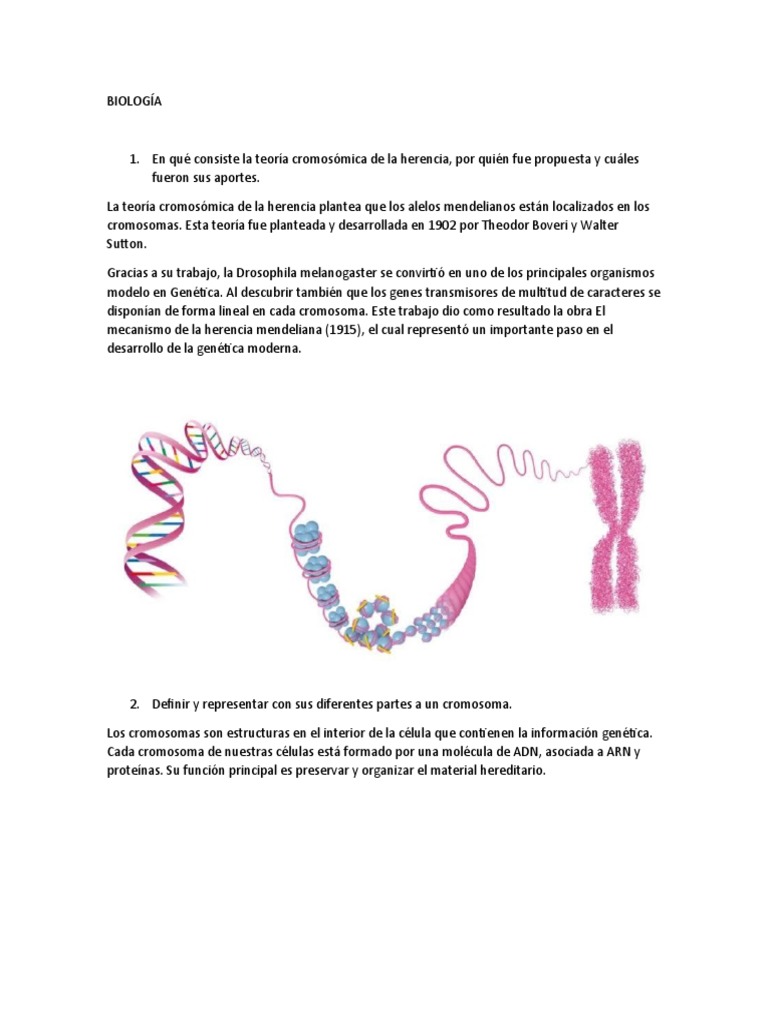 BIOLOGÍA

1. En qué consiste la teoría cromosómica de la herencia, por quién fue propuesta y cuáles fueron sus aportes.

La teoría cromosómica de la herencia plantea que los alelos mendelianos están localizados en los cromosomas. Esta teoría fue planteada y desarrollada en 1902 por Theodor Boveri y Walter Sutton.

Gracias a su trabajo, la Drosophila melanogaster se convirtió en uno de los principales organismos modelo en Genética. Al descubrir también que los genes transmisores de multitud de caracteres se disponían de forma lineal en cada cromosoma. Este trabajo dio como resultado la obra El mecanismo de la herencia mendeliana (1915), el cual representó un importante paso en el desarrollo de la genética moderna.

2. Definir y representar con sus diferentes partes a un cromosoma.

Los cromosomas son estructuras en el interior de la célula que contienen la información genética. Cada cromosoma de nuestras células está formado por una molécula de ADN, asociada a ARN y proteínas. Su función principal es preservar y organizar el material hereditario.