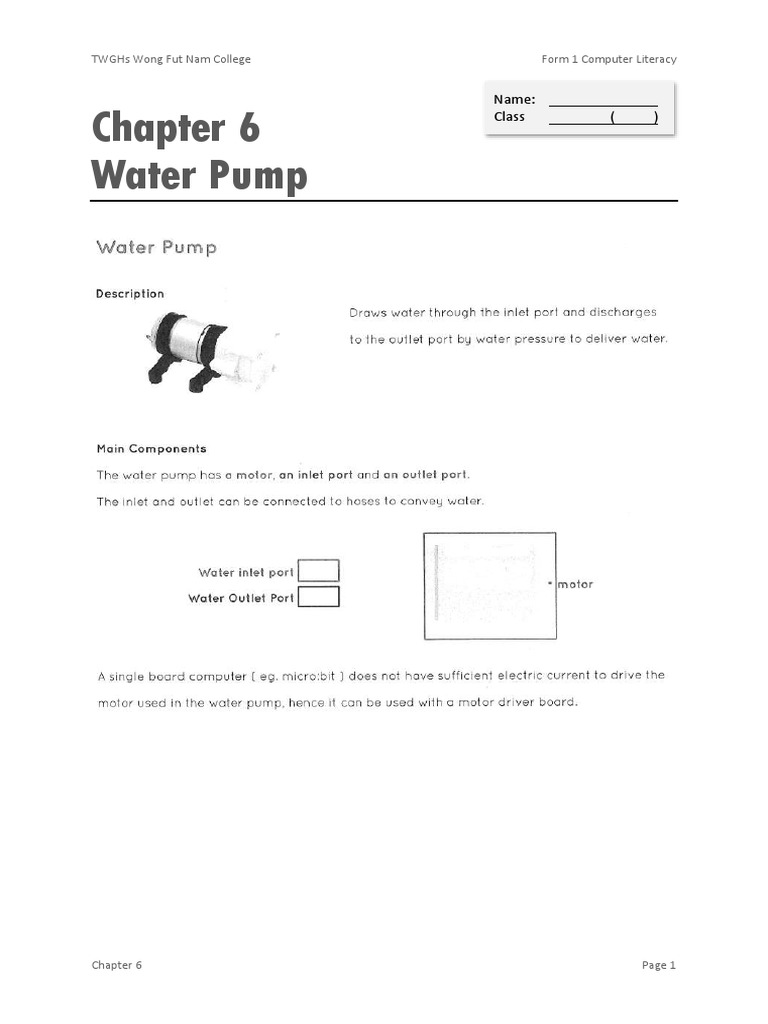 TWGHs Wong Fut Nam College

Form 1 Computer Literacy

Name: ______________
Class ________(____)

Chapter 6
Water Pump

Water Pump

Description

Draws water through the inlet port and discharges to the outlet port by water pressure to deliver water.

Main Components

The water pump has a motor, an inlet port and an outlet port.

The inlet and outlet can be connected to hoses to convey water.

Water inlet port
Water Outlet Port

motor

A single board computer ( eg. micro:bit ) does not have sufficient electric current to drive the motor used in the water pump, hence it can be used with a motor driver board.

Chapter 6

Page 1