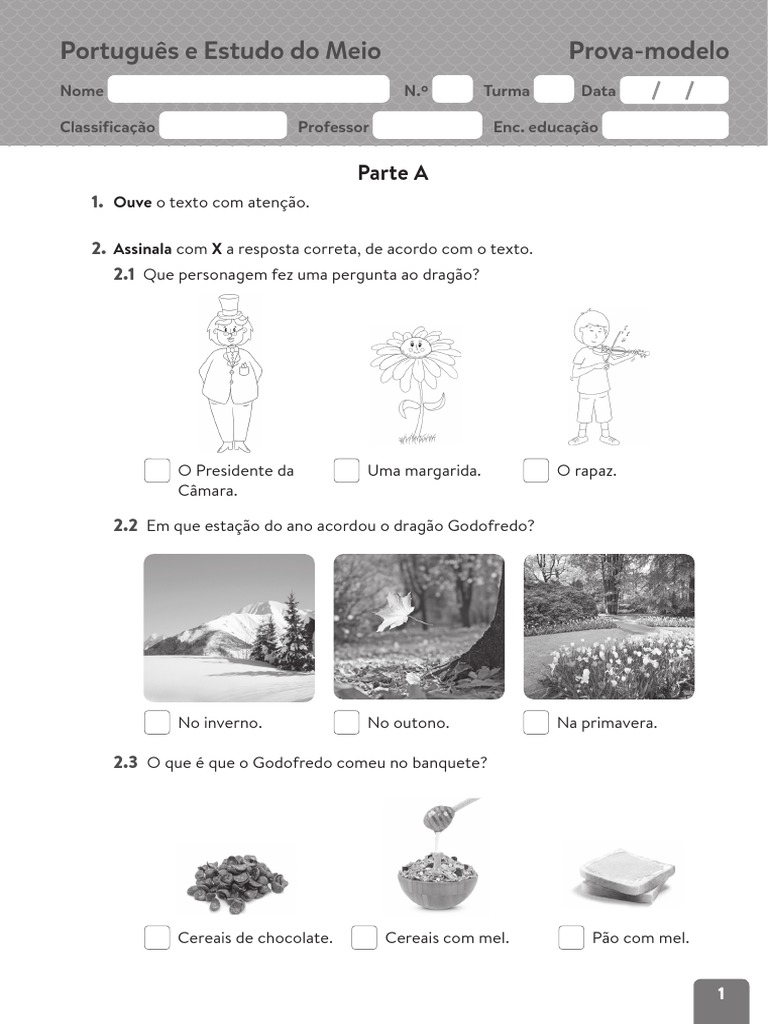 Português e Estudo do Meio

Prova-modelo

Nome N.º Turma Data / /

Classificação Professor Enc. educação

Parte A

1. Ouve o texto com atenção.

2. Assinala com X a resposta correta, de acordo com o texto.

2.1 Que personagem fez uma pergunta ao dragão?

O Presidente da Câmara.

Uma margarida.

O rapaz.

2.2 Em que estação do ano acordou o dragão Godofredo?

No inverno.

No outono.

Na primavera.

2.3 O que é que o Godofredo comeu no banquete?

Cereais de chocolate.

Cereais com mel.

Pão com mel.

1