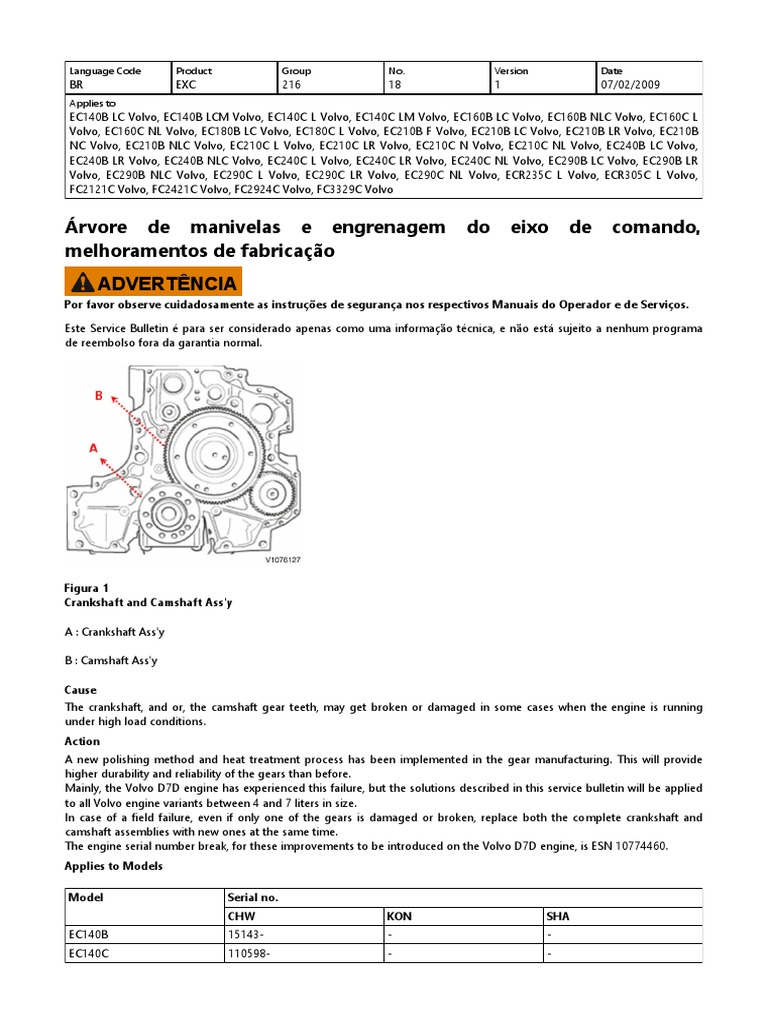 | Language Code | Product | Group | No. | Version | Date |
|---|---|---|---|---|---|
| BR | EXC | 216 | 18 | 1 | 07/02/2009 |

Applies to
EC140B LC Volvo, EC140B LCM Volvo, EC140C L Volvo, EC140C LM Volvo, EC160B LC Volvo, EC160B NLC Volvo, EC160C L Volvo, EC160C NL Volvo, EC180B LC Volvo, EC180C L Volvo, EC210B F Volvo, EC210B LC Volvo, EC210B LR Volvo, EC210B NC Volvo, EC210B NLC Volvo, EC210C L Volvo, EC210C LR Volvo, EC210C N Volvo, EC210C NL Volvo, EC240B LC Volvo, EC240B LR Volvo, EC240B NLC Volvo, EC240C L Volvo, EC240C LR Volvo, EC240C NL Volvo, EC290B LC Volvo, EC290B LR Volvo, EC290B NLC Volvo, EC290C L Volvo, EC290C LR Volvo, EC290C NL Volvo, ECR235C L Volvo, ECR305C L Volvo, FC2121C Volvo, FC2421C Volvo, FC2924C Volvo, FC3329C Volvo

Árvore de manivelas e engrenagem do eixo de comando, melhoramentos de fabricação

ADVERTÊNCIA

Por favor observe cuidadosamente as instruções de segurança nos respectivos Manuais do Operador e de Serviços.

Este Service Bulletin é para ser considerado apenas como uma informação técnica, e não está sujeito a nenhum programa de reembolso fora da garantia normal.

B

A

V1076127

Figura 1
Crankshaft and Camshaft Ass'y

A : Crankshaft Ass'y

B : Camshaft Ass'y

Cause

The crankshaft, and or, the camshaft gear teeth, may get broken or damaged in some cases when the engine is running under high load conditions.

Action

A new polishing method and heat treatment process has been implemented in the gear manufacturing. This will provide higher durability and reliability of the gears than before.
Mainly, the Volvo D7D engine has experienced this failure, but the solutions described in this service bulletin will be applied to all Volvo engine variants between 4 and 7 liters in size.
In case of a field failure, even if only one of the gears is damaged or broken, replace both the complete crankshaft and camshaft assemblies with new ones at the same time.
The engine serial number break, for these improvements to be introduced on the Volvo D7D engine, is ESN 10774460.

Applies to Models

| Model | Serial no. | | |
|---|---|---|---|
| | CHW | KON | SHA |
| EC140B | 15143- | - | - |
| EC140C | 110598- | - | - |