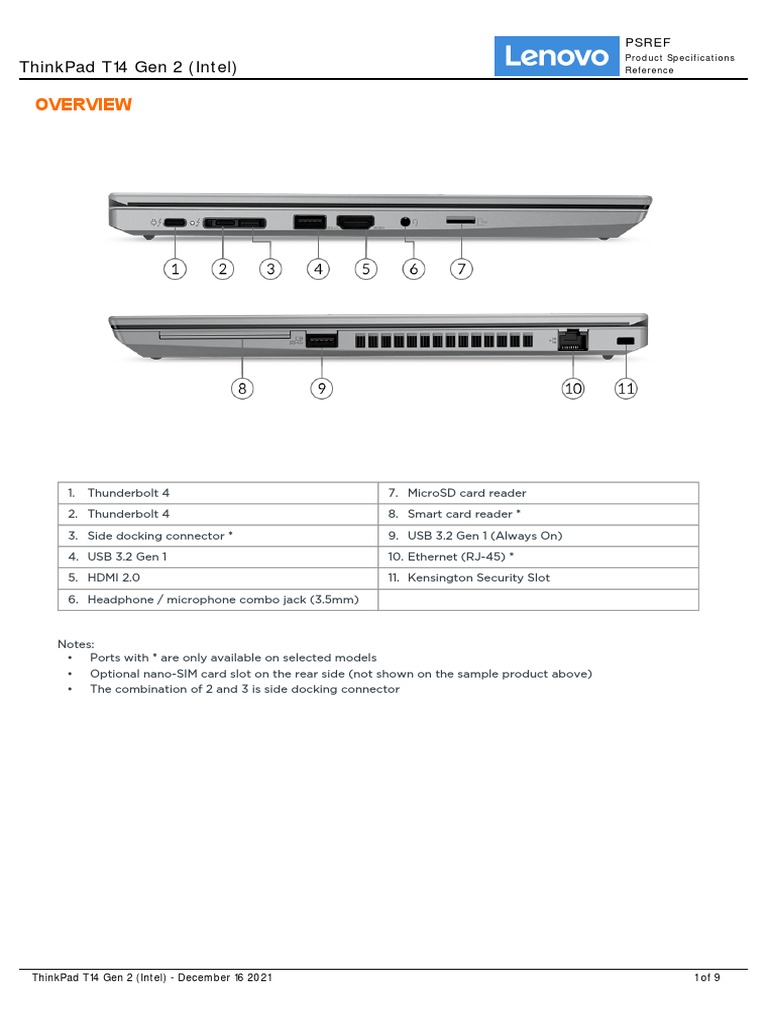 ThinkPad T14 Gen 2 (Intel)

Lenovo

PSREF
Product Specifications Reference

OVERVIEW

1 2 3 4 5 6 7

8 9 10 11

| 1. Thunderbolt 4 | 7. MicroSD card reader |
|---|---|
| 2. Thunderbolt 4 | 8. Smart card reader * |
| 3. Side docking connector * | 9. USB 3.2 Gen 1 (Always On) |
| 4. USB 3.2 Gen 1 | 10. Ethernet (RJ-45) * |
| 5. HDMI 2.0 | 11. Kensington Security Slot |
| 6. Headphone / microphone combo jack (3.5mm) | |

Notes:
• Ports with * are only available on selected models
• Optional nano-SIM card slot on the rear side (not shown on the sample product above)
• The combination of 2 and 3 is side docking connector

ThinkPad T14 Gen 2 (Intel) - December 16 2021

1 of 9