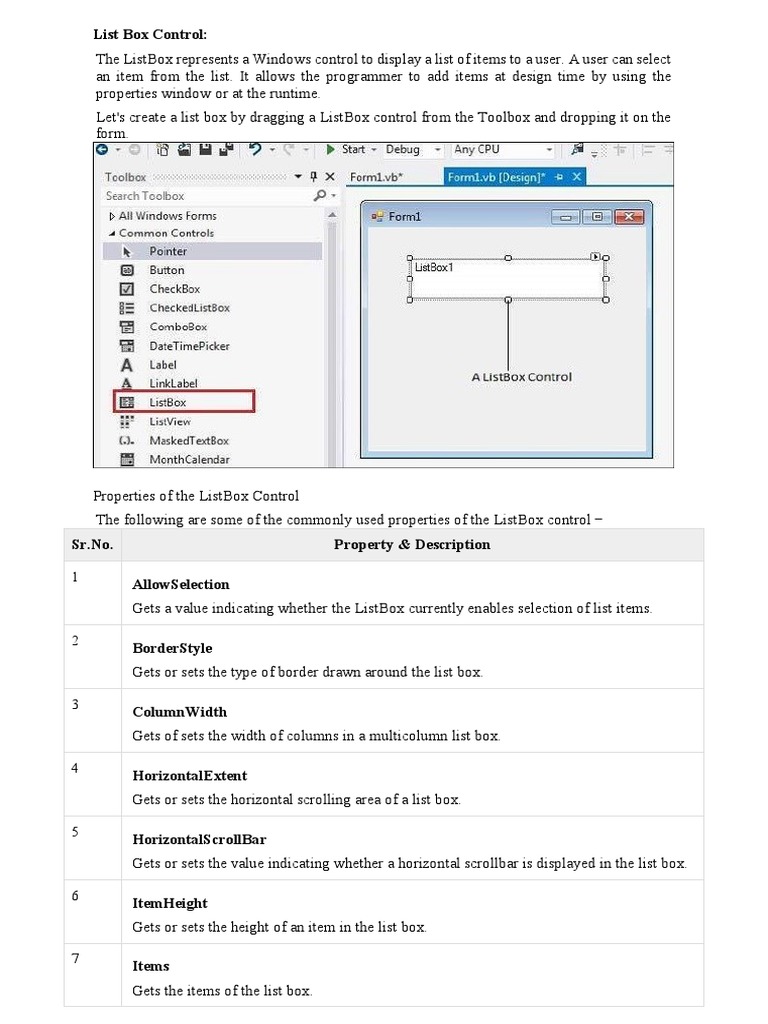 List Box Control:

The ListBox represents a Windows control to display a list of items to a user. A user can select an item from the list. It allows the programmer to add items at design time by using the properties window or at the runtime.

Let's create a list box by dragging a ListBox control from the Toolbox and dropping it on the form.

Start Debug Any CPU

Toolbox
Search Toolbox
All Windows Forms
Common Controls
Pointer
Button
CheckBox
CheckedListBox
ComboBox
DateTimePicker
Label
LinkLabel
ListBox
ListView
MaskedTextBox
MonthCalendar

Form1.vb*
Form1.vb [Design]*
Form1
ListBox1
A ListBox Control

Properties of the ListBox Control

The following are some of the commonly used properties of the ListBox control −

| Sr.No. | Property & Description |
|---|---|
| 1 | **AllowSelection** Gets a value indicating whether the ListBox currently enables selection of list items. |
| 2 | **BorderStyle** Gets or sets the type of border drawn around the list box. |
| 3 | **ColumnWidth** Gets of sets the width of columns in a multicolumn list box. |
| 4 | **HorizontalExtent** Gets or sets the horizontal scrolling area of a list box. |
| 5 | **HorizontalScrollBar** Gets or sets the value indicating whether a horizontal scrollbar is displayed in the list box. |
| 6 | **ItemHeight** Gets or sets the height of an item in the list box. |
| 7 | **Items** Gets the items of the list box. |