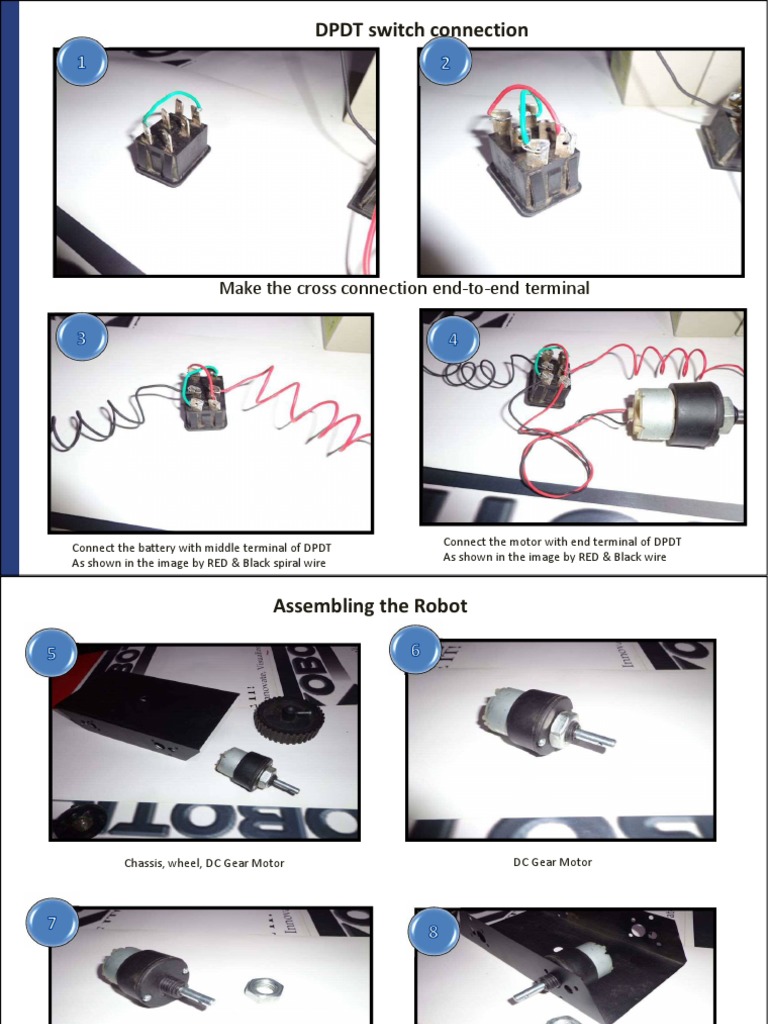 DPDT switch connection

1

2

Make the cross connection end-to-end terminal

3

4

Connect the battery with middle terminal of DPDT
As shown in the image by RED & Black spiral wire

Connect the motor with end terminal of DPDT
As shown in the image by RED & Black wire

Assembling the Robot

5

6

Chassis, wheel, DC Gear Motor

DC Gear Motor

7

8