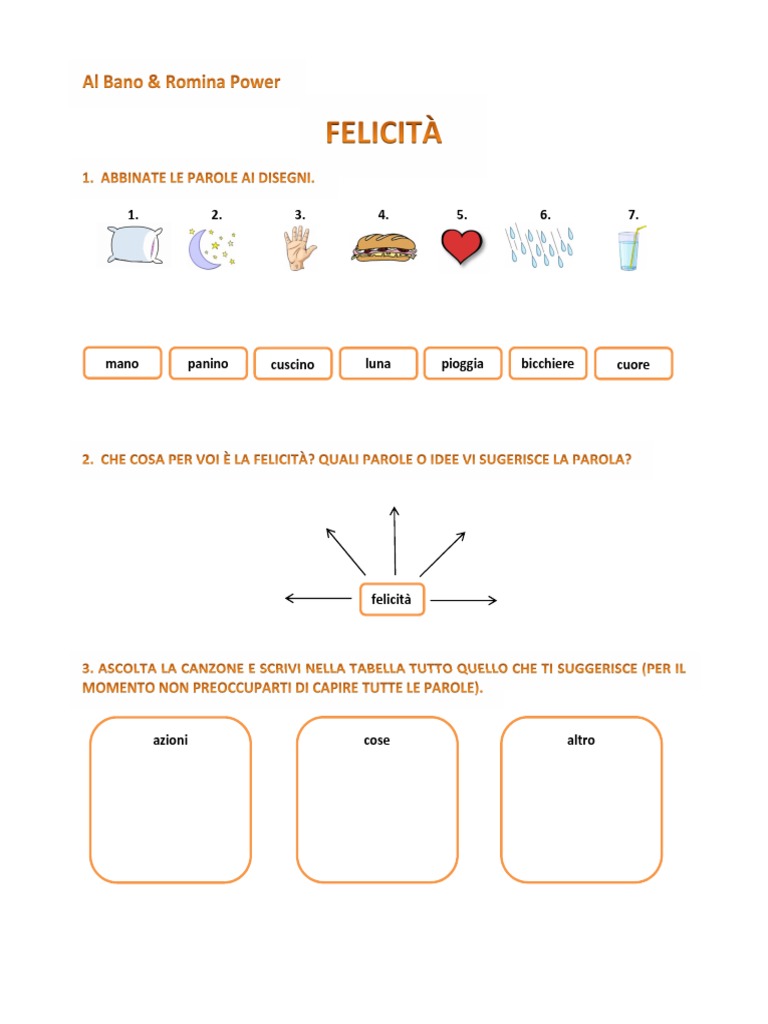 Al Bano & Romina Power

FELICITÀ

1. ABBINATE LE PAROLE AI DISEGNI.

1. 2. 3. 4. 5. 6. 7.

mano panino cuscino luna pioggia bicchiere cuore

2. CHE COSA PER VOI È LA FELICITÀ? QUALI PAROLE O IDEE VI SUGERISCE LA PAROLA?

felicità

3. ASCOLTA LA CANZONE E SCRIVI NELLA TABELLA TUTTO QUELLO CHE TI SUGGERISCE (PER IL MOMENTO NON PREOCCUPARTI DI CAPIRE TUTTE LE PAROLE).

azioni

cose

altro