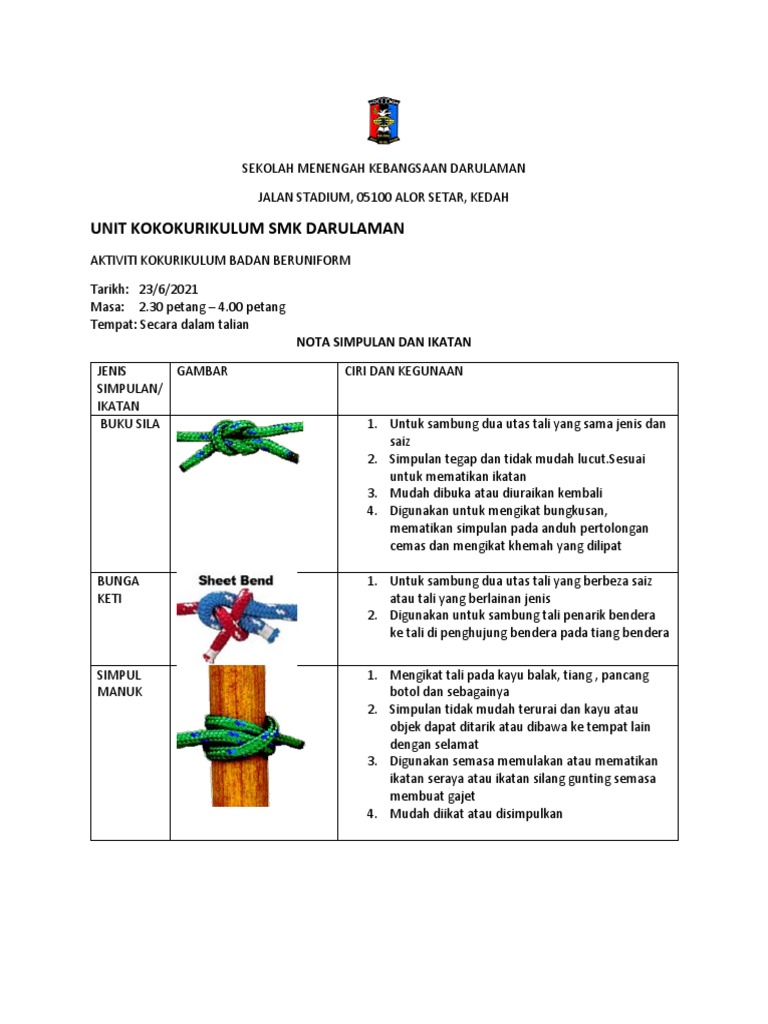 SEKOLAH MENENGAH KEBANGSAAN DARULAMAN

JALAN STADIUM, 05100 ALOR SETAR, KEDAH

UNIT KOKOKURIKULUM SMK DARULAMAN

AKTIVITI KOKURIKULUM BADAN BERUNIFORM

Tarikh: 23/6/2021
Masa: 2.30 petang – 4.00 petang
Tempat: Secara dalam talian

NOTA SIMPULAN DAN IKATAN

| JENIS SIMPULAN/ IKATAN | GAMBAR | CIRI DAN KEGUNAAN |
|---|---|---|
| BUKU SILA | | 1. Untuk sambung dua utas tali yang sama jenis dan saiz 2. Simpulan tegap dan tidak mudah lucut.Sesuai untuk mematikan ikatan 3. Mudah dibuka atau diuraikan kembali 4. Digunakan untuk mengikat bungkusan, mematikan simpulan pada anduh pertolongan cemas dan mengikat khemah yang dilipat |
| BUNGA KETI | Sheet Bend | 1. Untuk sambung dua utas tali yang berbeza saiz atau tali yang berlainan jenis 2. Digunakan untuk sambung tali penarik bendera ke tali di penghujung bendera pada tiang bendera |
| SIMPUL MANUK | | 1. Mengikat tali pada kayu balak, tiang , pancang botol dan sebagainya 2. Simpulan tidak mudah terurai dan kayu atau objek dapat ditarik atau dibawa ke tempat lain dengan selamat 3. Digunakan semasa memulakan atau mematikan ikatan seraya atau ikatan silang gunting semasa membuat gajet 4. Mudah diikat atau disimpulkan |