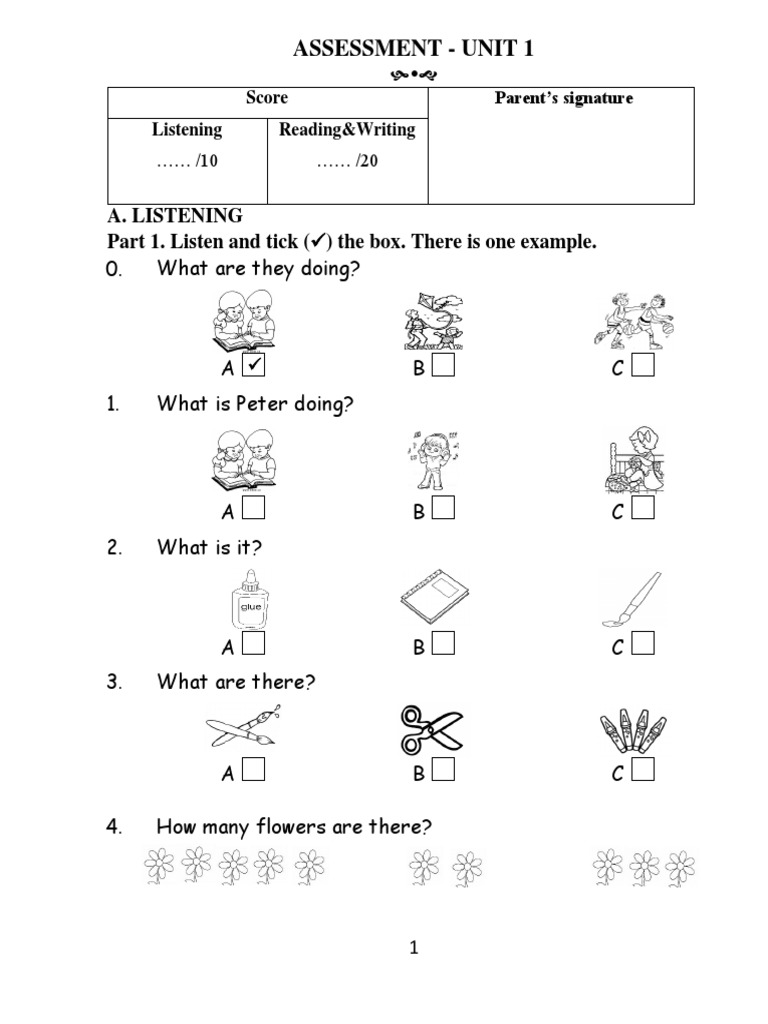 ASSESSMENT - UNIT 1

| Score | | Parent's signature |
|---|---|---|
| Listening …… /10 | Reading&Writing …… /20 | |

A. LISTENING
Part 1. Listen and tick (✓) the box. There is one example.

0. What are they doing?
A ✓ B C

1. What is Peter doing?
A B C

2. What is it?
glue
A B C

3. What are there?
A B C

4. How many flowers are there?

1