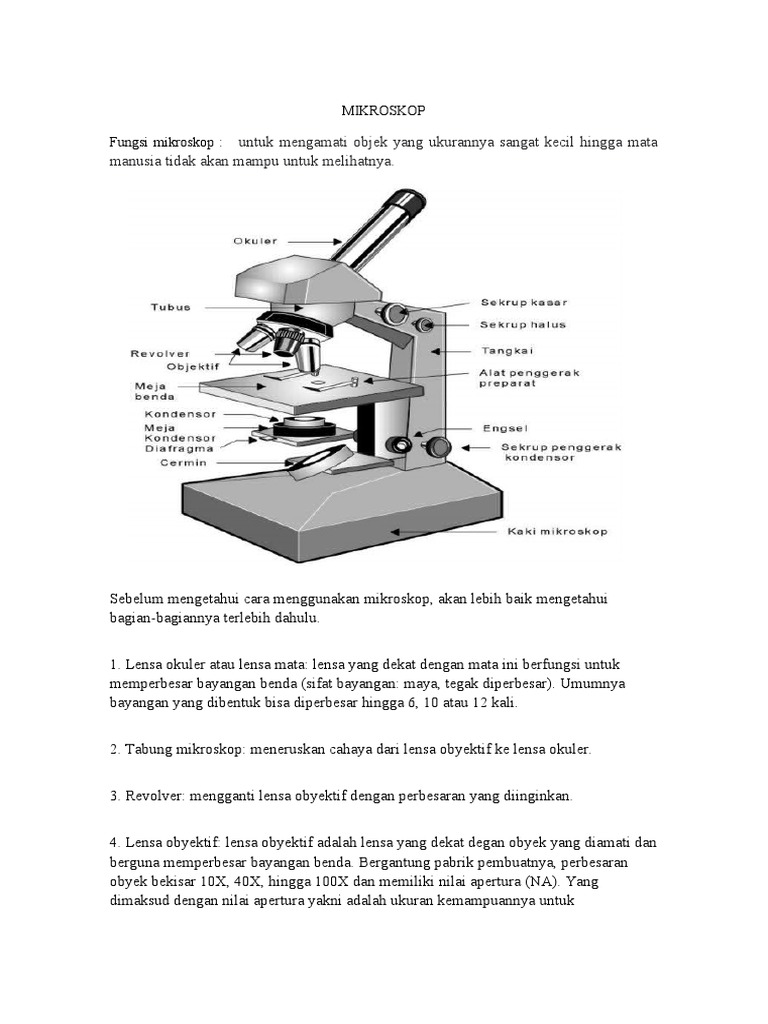 MIKROSKOP

Fungsi mikroskop : untuk mengamati objek yang ukurannya sangat kecil hingga mata manusia tidak akan mampu untuk melihatnya.

Okuler
Tubus
Revolver
Objektif
Meja benda
Kondensor
Meja Kondensor
Diafragma
Cermin
Sekrup kasar
Sekrup halus
Tangkai
Alat penggerak preparat
Engsel
Sekrup penggerak kondensor
Kaki mikroskop

Sebelum mengetahui cara menggunakan mikroskop, akan lebih baik mengetahui bagian-bagiannya terlebih dahulu.

1. Lensa okuler atau lensa mata: lensa yang dekat dengan mata ini berfungsi untuk memperbesar bayangan benda (sifat bayangan: maya, tegak diperbesar). Umumnya bayangan yang dibentuk bisa diperbesar hingga 6, 10 atau 12 kali.

2. Tabung mikroskop: meneruskan cahaya dari lensa obyektif ke lensa okuler.

3. Revolver: mengganti lensa obyektif dengan perbesaran yang diinginkan.

4. Lensa obyektif: lensa obyektif adalah lensa yang dekat degan obyek yang diamati dan berguna memperbesar bayangan benda. Bergantung pabrik pembuatnya, perbesaran obyek bekisar 10X, 40X, hingga 100X dan memiliki nilai apertura (NA). Yang dimaksud dengan nilai apertura yakni adalah ukuran kemampuannya untuk