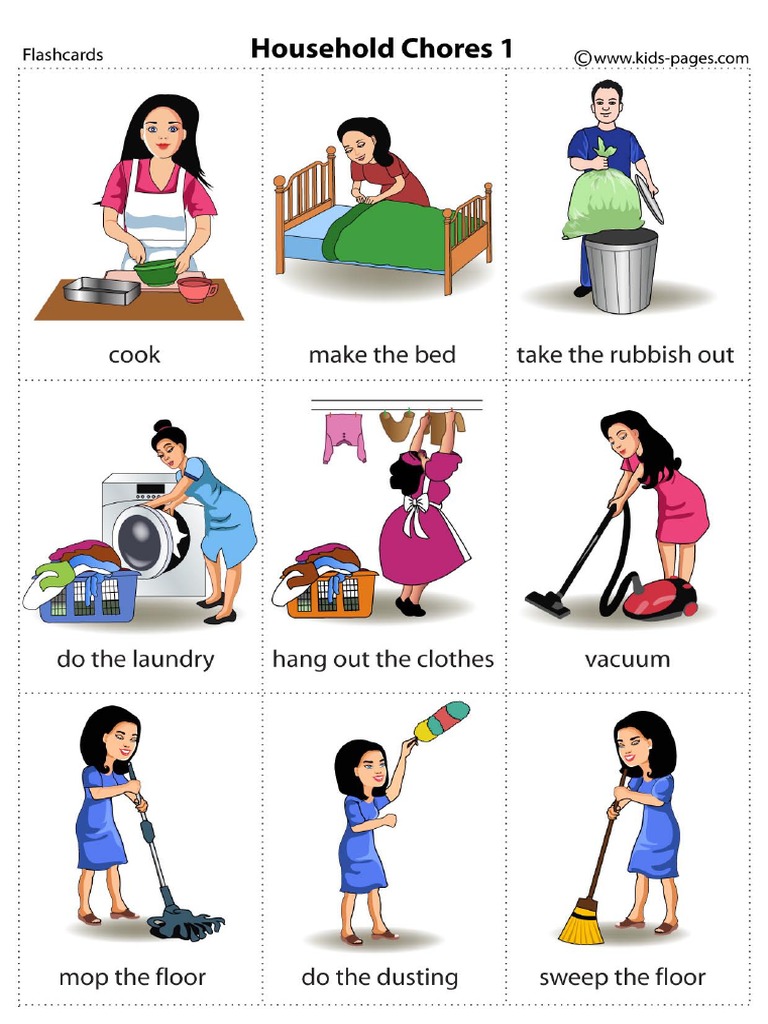 Flashcards

Household Chores 1

©www.kids-pages.com

cook

make the bed

take the rubbish out

do the laundry

hang out the clothes

vacuum

mop the floor

do the dusting

sweep the floor