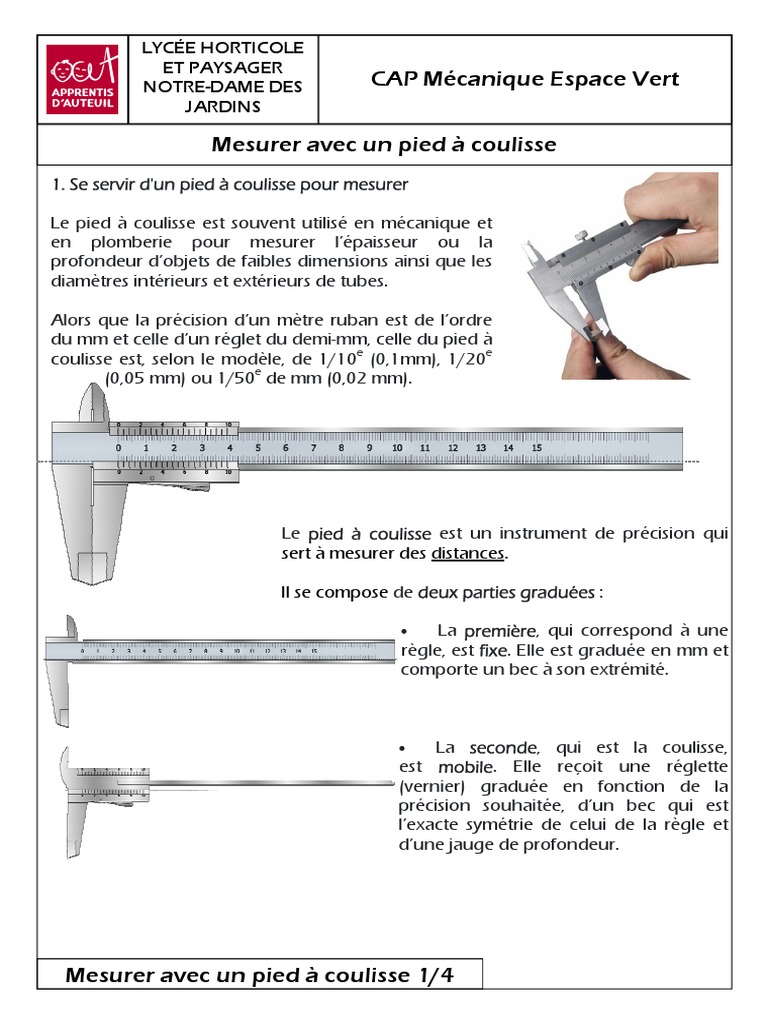 APPRENTIS D'AUTEUIL

LYCÉE HORTICOLE ET PAYSAGER NOTRE-DAME DES JARDINS

CAP Mécanique Espace Vert

Mesurer avec un pied à coulisse

1. Se servir d'un pied à coulisse pour mesurer

Le pied à coulisse est souvent utilisé en mécanique et en plomberie pour mesurer l'épaisseur ou la profondeur d'objets de faibles dimensions ainsi que les diamètres intérieurs et extérieurs de tubes.

Alors que la précision d'un mètre ruban est de l'ordre du mm et celle d'un réglet du demi-mm, celle du pied à coulisse est, selon le modèle, de $1/10^e$ (0,1mm), $1/20^e$ (0,05 mm) ou $1/50^e$ de mm (0,02 mm).

0 1 2 3 4 5 6 7 8 9 10 11 12 13 14 15

Le pied à coulisse est un instrument de précision qui sert à mesurer des distances.

Il se compose de deux parties graduées :

• La première, qui correspond à une règle, est fixe. Elle est graduée en mm et comporte un bec à son extrémité.

• La seconde, qui est la coulisse, est mobile. Elle reçoit une réglette (vernier) graduée en fonction de la précision souhaitée, d'un bec qui est l'exacte symétrie de celui de la règle et d'une jauge de profondeur.

Mesurer avec un pied à coulisse 1/4