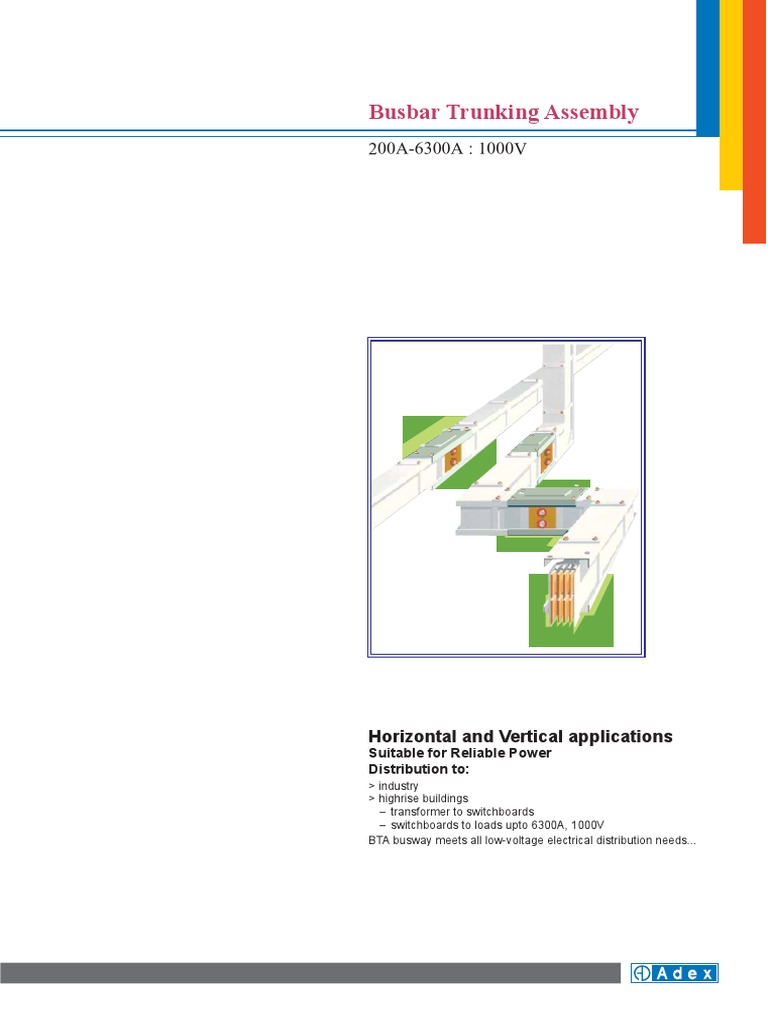 Busbar Trunking Assembly

200A-6300A : 1000V

Horizontal and Vertical applications

Suitable for Reliable Power Distribution to:

> industry
> highrise buildings
– transformer to switchboards
– switchboards to loads upto 6300A, 1000V

BTA busway meets all low-voltage electrical distribution needs...

Adex