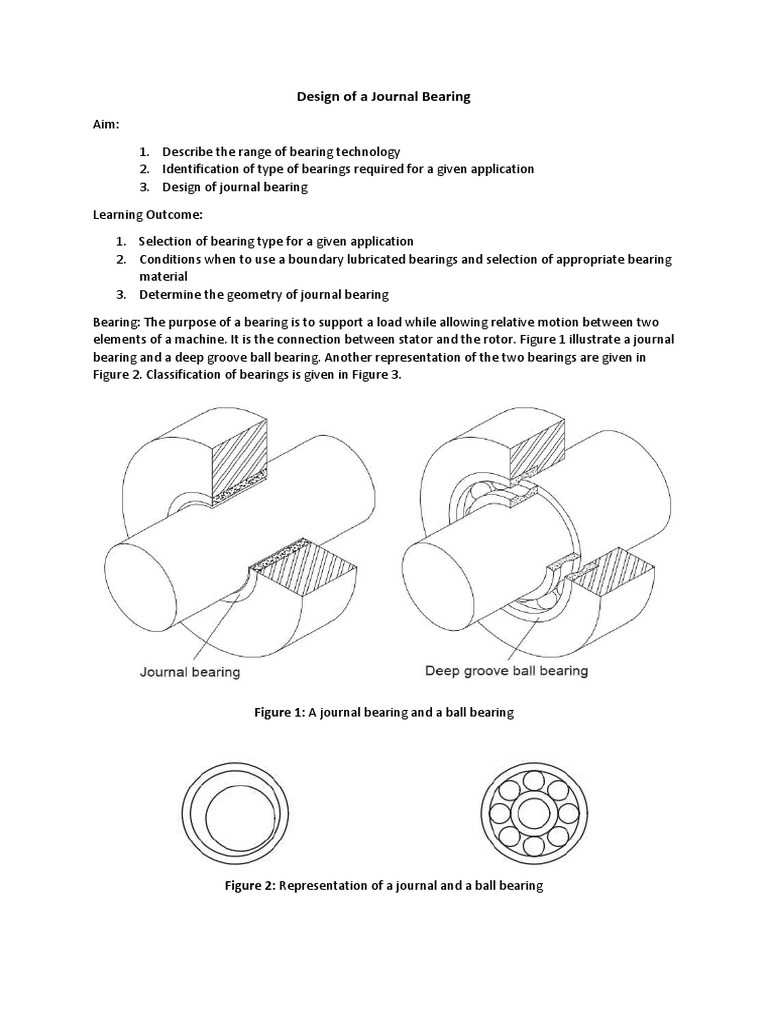 Design of a Journal Bearing

Aim:

1. Describe the range of bearing technology
2. Identification of type of bearings required for a given application
3. Design of journal bearing

Learning Outcome:

1. Selection of bearing type for a given application
2. Conditions when to use a boundary lubricated bearings and selection of appropriate bearing material
3. Determine the geometry of journal bearing

Bearing: The purpose of a bearing is to support a load while allowing relative motion between two elements of a machine. It is the connection between stator and the rotor. Figure 1 illustrate a journal bearing and a deep groove ball bearing. Another representation of the two bearings are given in Figure 2. Classification of bearings is given in Figure 3.

Journal bearing

Deep groove ball bearing

Figure 1: A journal bearing and a ball bearing

Figure 2: Representation of a journal and a ball bearing