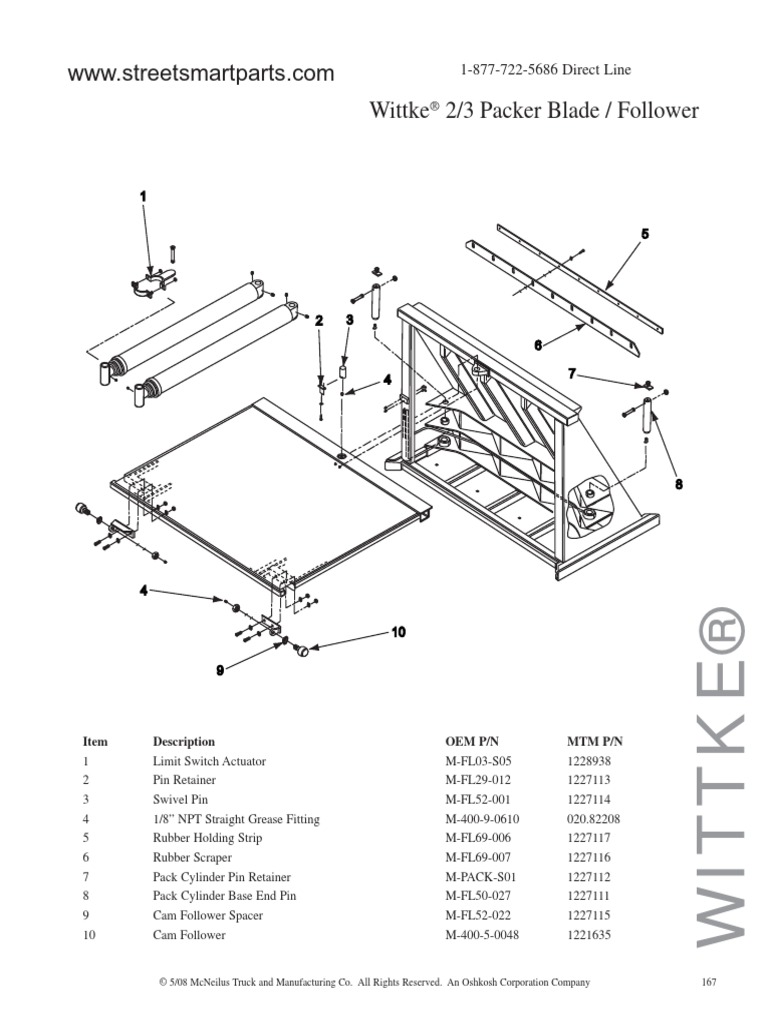 www.streetsmartparts.com

1-877-722-5686 Direct Line

Wittke® 2/3 Packer Blade / Follower

1
2
3
4
5
6
7
8
4
9
10

| Item | Description | OEM P/N | MTM P/N |
|---|---|---|---|
| 1 | Limit Switch Actuator | M-FL03-S05 | 1228938 |
| 2 | Pin Retainer | M-FL29-012 | 1227113 |
| 3 | Swivel Pin | M-FL52-001 | 1227114 |
| 4 | 1/8" NPT Straight Grease Fitting | M-400-9-0610 | 020.82208 |
| 5 | Rubber Holding Strip | M-FL69-006 | 1227117 |
| 6 | Rubber Scraper | M-FL69-007 | 1227116 |
| 7 | Pack Cylinder Pin Retainer | M-PACK-S01 | 1227112 |
| 8 | Pack Cylinder Base End Pin | M-FL50-027 | 1227111 |
| 9 | Cam Follower Spacer | M-FL52-022 | 1227115 |
| 10 | Cam Follower | M-400-5-0048 | 1221635 |

WITTKE®

© 5/08 McNeilus Truck and Manufacturing Co. All Rights Reserved. An Oshkosh Corporation Company

167