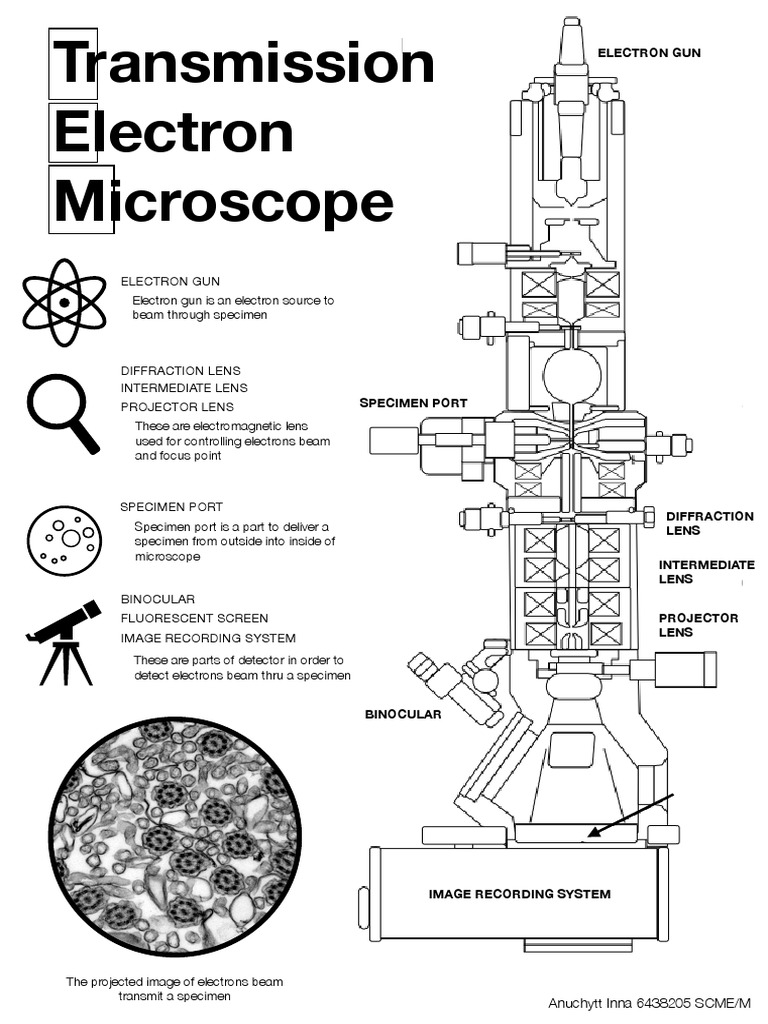 Transmission
Electron
Microscope

ELECTRON GUN
Electron gun is an electron source to beam through specimen

DIFFRACTION LENS
INTERMEDIATE LENS
PROJECTOR LENS
These are electromagnetic lens used for controlling electrons beam and focus point

SPECIMEN PORT
Specimen port is a part to deliver a specimen from outside into inside of microscope

BINOCULAR
FLUORESCENT SCREEN
IMAGE RECORDING SYSTEM
These are parts of detector in order to detect electrons beam thru a specimen

The projected image of electrons beam transmit a specimen

ELECTRON GUN

SPECIMEN PORT

DIFFRACTION LENS

INTERMEDIATE LENS

PROJECTOR LENS

BINOCULAR

IMAGE RECORDING SYSTEM

Anuchytt Inna 6438205 SCME/M