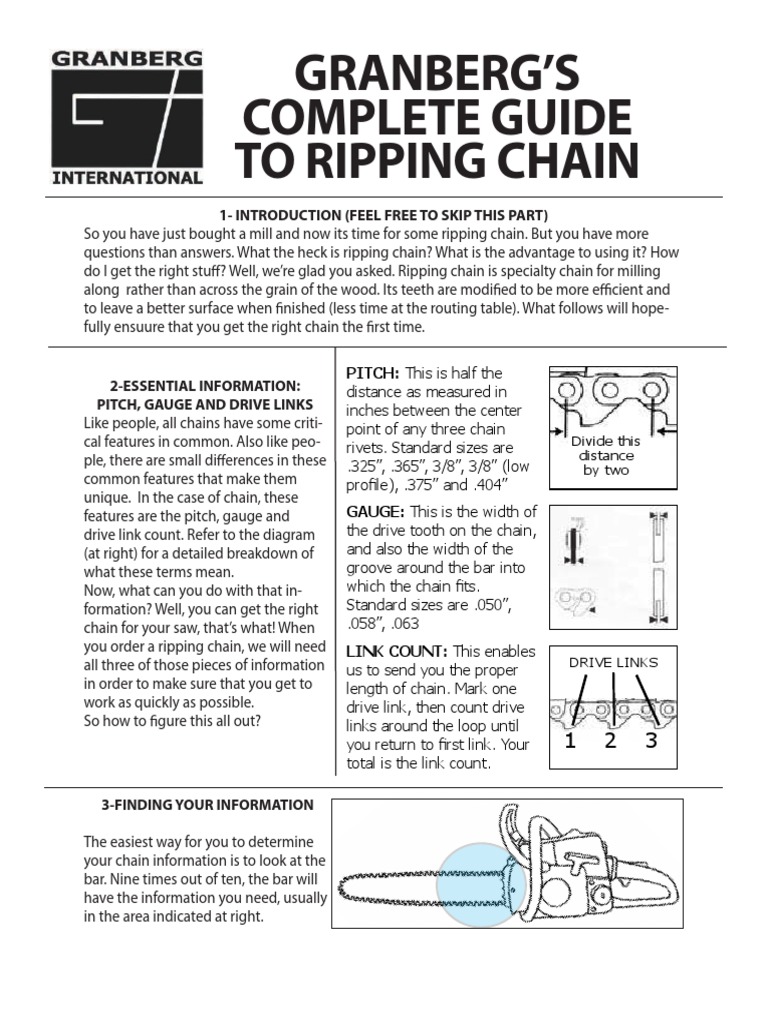 GRANBERG
INTERNATIONAL

GRANBERG'S COMPLETE GUIDE TO RIPPING CHAIN

1- INTRODUCTION (FEEL FREE TO SKIP THIS PART)
So you have just bought a mill and now its time for some ripping chain. But you have more questions than answers. What the heck is ripping chain? What is the advantage to using it? How do I get the right stuff? Well, we're glad you asked. Ripping chain is specialty chain for milling along rather than across the grain of the wood. Its teeth are modified to be more efficient and to leave a better surface when finished (less time at the routing table). What follows will hopefully ensuure that you get the right chain the first time.

2-ESSENTIAL INFORMATION: PITCH, GAUGE AND DRIVE LINKS
Like people, all chains have some critical features in common. Also like people, there are small differences in these common features that make them unique. In the case of chain, these features are the pitch, gauge and drive link count. Refer to the diagram (at right) for a detailed breakdown of what these terms mean.
Now, what can you do with that information? Well, you can get the right chain for your saw, that's what! When you order a ripping chain, we will need all three of those pieces of information in order to make sure that you get to work as quickly as possible.
So how to figure this all out?

PITCH: This is half the distance as measured in inches between the center point of any three chain rivets. Standard sizes are .325", .365", 3/8", 3/8" (low profile), .375" and .404"

Divide this distance by two

GAUGE: This is the width of the drive tooth on the chain, and also the width of the groove around the bar into which the chain fits. Standard sizes are .050", .058", .063

LINK COUNT: This enables us to send you the proper length of chain. Mark one drive link, then count drive links around the loop until you return to first link. Your total is the link count.

DRIVE LINKS
1 2 3

3-FINDING YOUR INFORMATION

The easiest way for you to determine your chain information is to look at the bar. Nine times out of ten, the bar will have the information you need, usually in the area indicated at right.