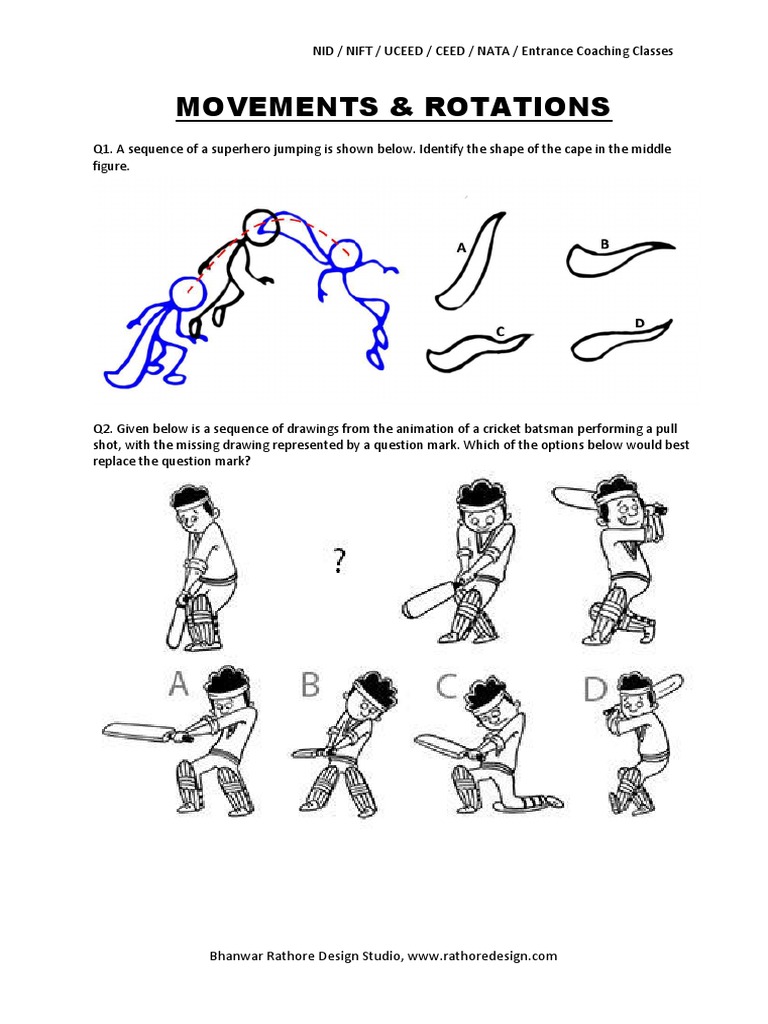 NID / NIFT / UCEED / CEED / NATA / Entrance Coaching Classes

MOVEMENTS & ROTATIONS

Q1. A sequence of a superhero jumping is shown below. Identify the shape of the cape in the middle figure.

A

B

C

D

Q2. Given below is a sequence of drawings from the animation of a cricket batsman performing a pull shot, with the missing drawing represented by a question mark. Which of the options below would best replace the question mark?

?

A

B

C

D

Bhanwar Rathore Design Studio, www.rathoredesign.com