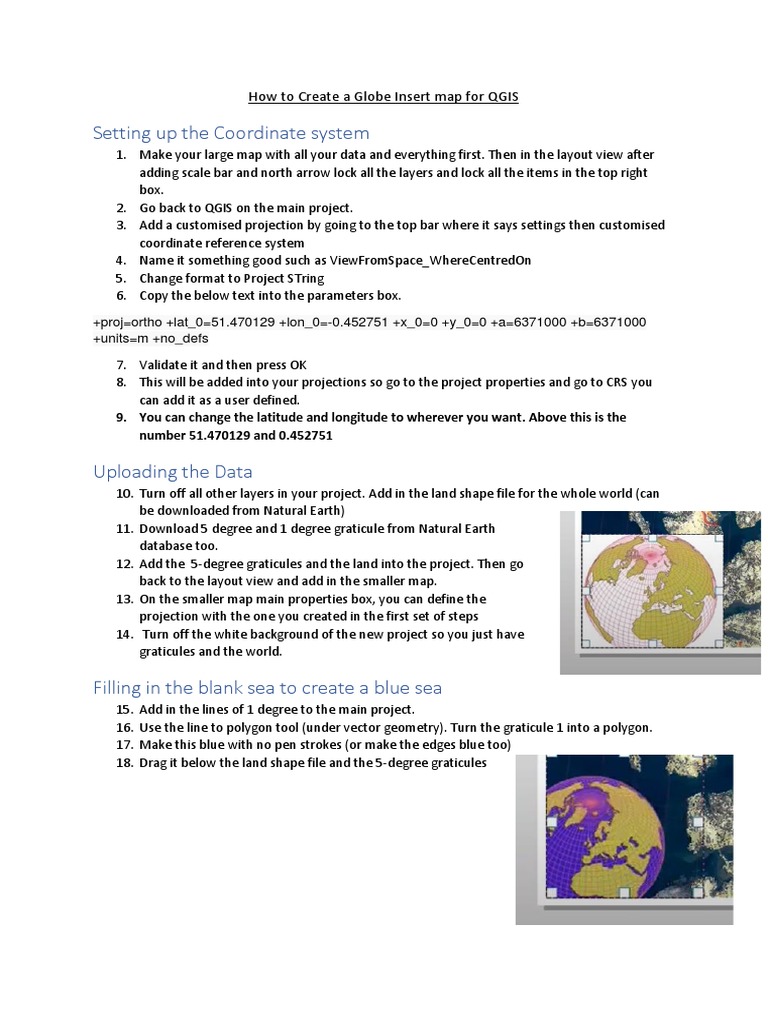 How to Create a Globe Insert map for QGIS

Setting up the Coordinate system

1. Make your large map with all your data and everything first. Then in the layout view after adding scale bar and north arrow lock all the layers and lock all the items in the top right box.
2. Go back to QGIS on the main project.
3. Add a customised projection by going to the top bar where it says settings then customised coordinate reference system
4. Name it something good such as ViewFromSpace_WhereCentredOn
5. Change format to Project STring
6. Copy the below text into the parameters box.

+proj=ortho +lat_0=51.470129 +lon_0=-0.452751 +x_0=0 +y_0=0 +a=6371000 +b=6371000 +units=m +no_defs

7. Validate it and then press OK
8. This will be added into your projections so go to the project properties and go to CRS you can add it as a user defined.
9. You can change the latitude and longitude to wherever you want. Above this is the number 51.470129 and 0.452751

Uploading the Data

10. Turn off all other layers in your project. Add in the land shape file for the whole world (can be downloaded from Natural Earth)
11. Download 5 degree and 1 degree graticule from Natural Earth database too.
12. Add the 5-degree graticules and the land into the project. Then go back to the layout view and add in the smaller map.
13. On the smaller map main properties box, you can define the projection with the one you created in the first set of steps
14. Turn off the white background of the new project so you just have graticules and the world.

Filling in the blank sea to create a blue sea

15. Add in the lines of 1 degree to the main project.
16. Use the line to polygon tool (under vector geometry). Turn the graticule 1 into a polygon.
17. Make this blue with no pen strokes (or make the edges blue too)
18. Drag it below the land shape file and the 5-degree graticules