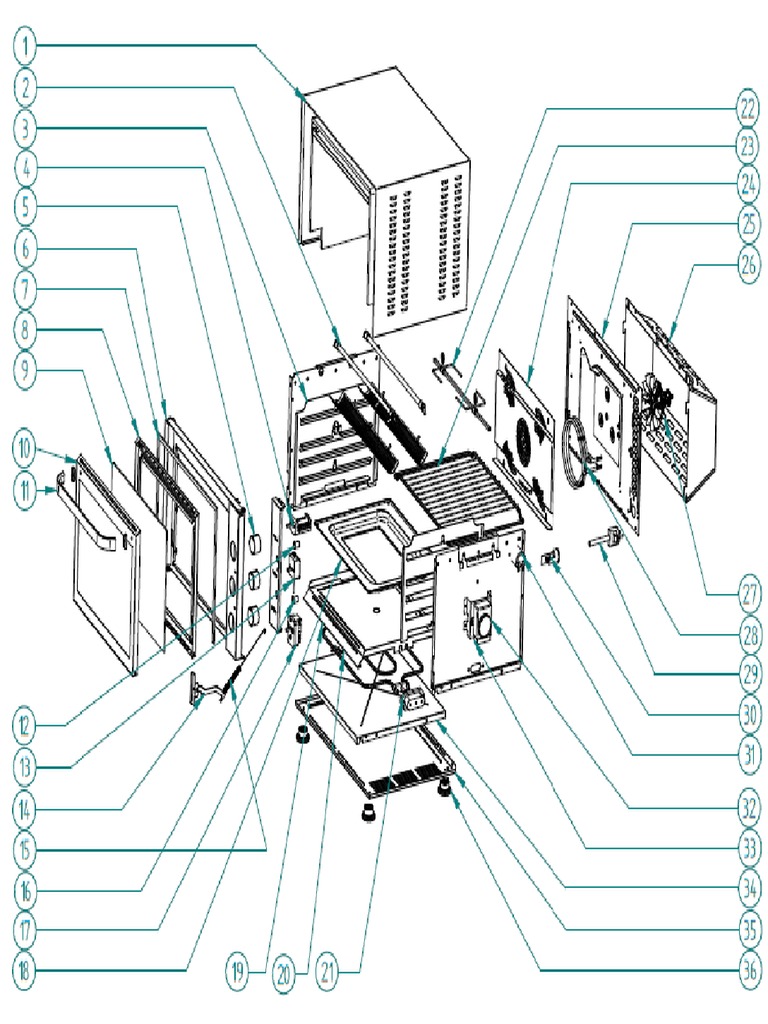 1
2
3
4
5
6
7
8
9
10
11
12
13
14
15
16
17
18
19
20
21
22
23
24
25
26
27
28
29
30
31
32
33
34
35
36