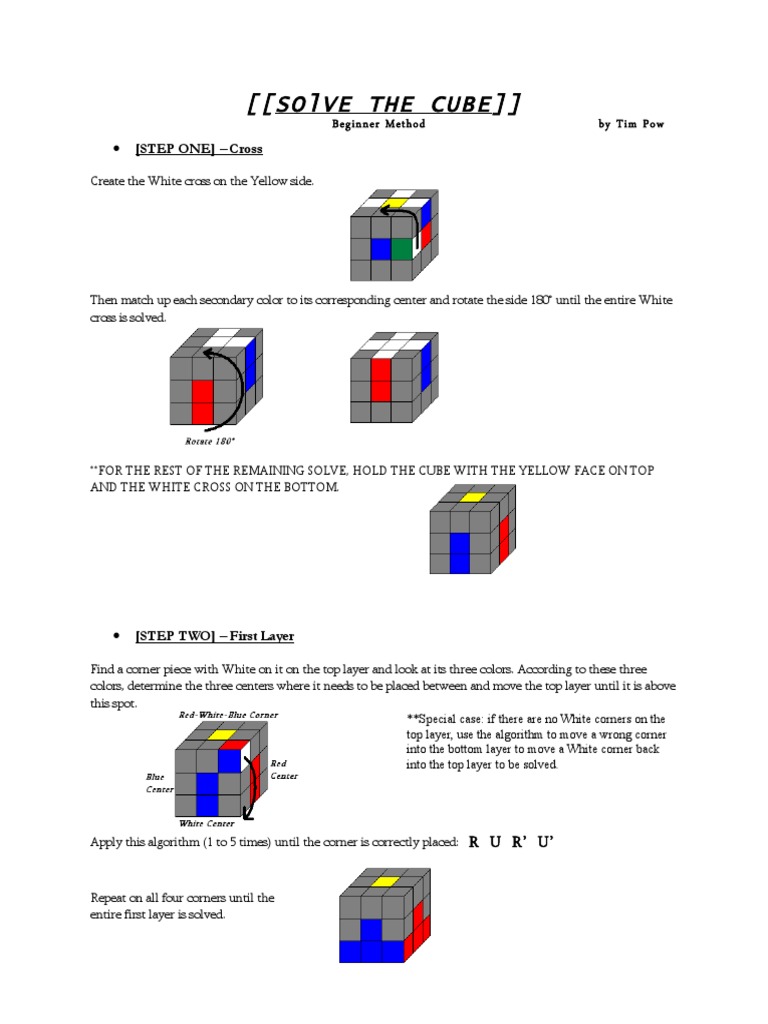 [[SO]VE THE CUBE]]

Beginner Method by Tim Pow

• [STEP ONE] – Cross

Create the White cross on the Yellow side.

Then match up each secondary color to its corresponding center and rotate the side 180° until the entire White cross is solved.

Rotate 180°

**FOR THE REST OF THE REMAINING SOLVE, HOLD THE CUBE WITH THE YELLOW FACE ON TOP AND THE WHITE CROSS ON THE BOTTOM.

• [STEP TWO] – First Layer

Find a corner piece with White on it on the top layer and look at its three colors. According to these three colors, determine the three centers where it needs to be placed between and move the top layer until it is above this spot.

Red-White-Blue Corner

Blue Center

Red Center

White Center

**Special case: if there are no White corners on the top layer, use the algorithm to move a wrong corner into the bottom layer to move a White corner back into the top layer to be solved.

Apply this algorithm (1 to 5 times) until the corner is correctly placed: R U R' U'

Repeat on all four corners until the entire first layer is solved.