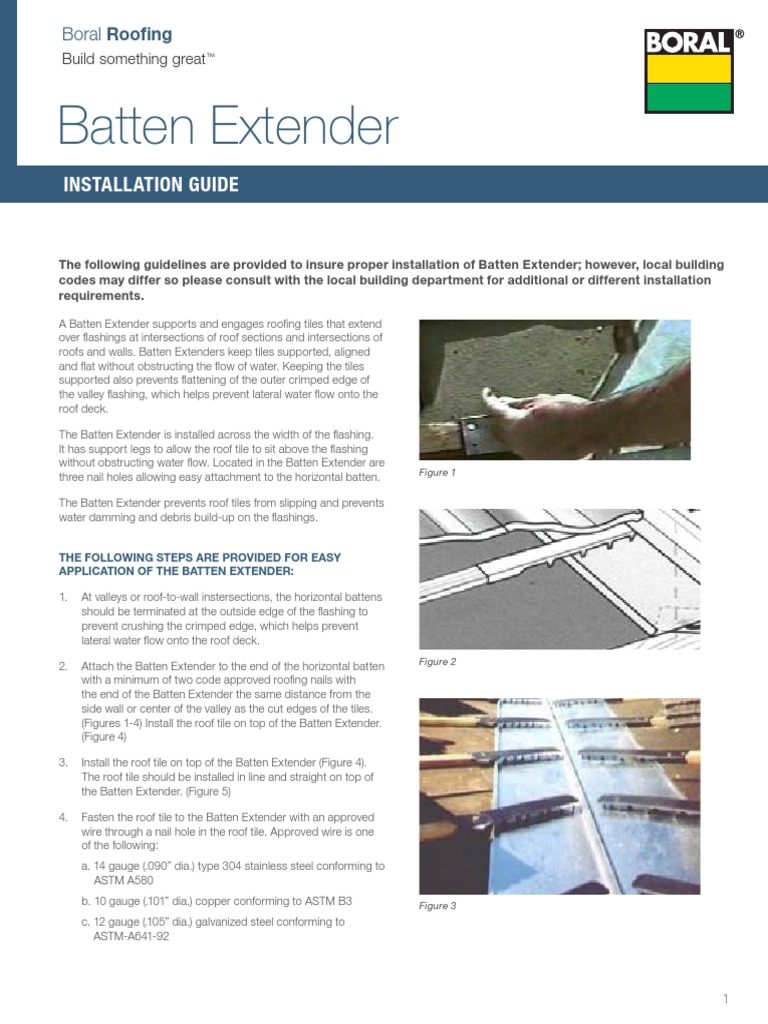 Boral Roofing
Build something great™

BORAL®

Batten Extender

INSTALLATION GUIDE

The following guidelines are provided to insure proper installation of Batten Extender; however, local building codes may differ so please consult with the local building department for additional or different installation requirements.

A Batten Extender supports and engages roofing tiles that extend over flashings at intersections of roof sections and intersections of roofs and walls. Batten Extenders keep tiles supported, aligned and flat without obstructing the flow of water. Keeping the tiles supported also prevents flattening of the outer crimped edge of the valley flashing, which helps prevent lateral water flow onto the roof deck.

The Batten Extender is installed across the width of the flashing. It has support legs to allow the roof tile to sit above the flashing without obstructing water flow. Located in the Batten Extender are three nail holes allowing easy attachment to the horizontal batten.

The Batten Extender prevents roof tiles from slipping and prevents water damming and debris build-up on the flashings.

THE FOLLOWING STEPS ARE PROVIDED FOR EASY APPLICATION OF THE BATTEN EXTENDER:

1. At valleys or roof-to-wall instersections, the horizontal battens should be terminated at the outside edge of the flashing to prevent crushing the crimped edge, which helps prevent lateral water flow onto the roof deck.

2. Attach the Batten Extender to the end of the horizontal batten with a minimum of two code approved roofing nails with the end of the Batten Extender the same distance from the side wall or center of the valley as the cut edges of the tiles. (Figures 1-4) Install the roof tile on top of the Batten Extender. (Figure 4)

3. Install the roof tile on top of the Batten Extender (Figure 4). The roof tile should be installed in line and straight on top of the Batten Extender. (Figure 5)

4. Fasten the roof tile to the Batten Extender with an approved wire through a nail hole in the roof tile. Approved wire is one of the following:
a. 14 gauge (.090" dia.) type 304 stainless steel conforming to ASTM A580
b. 10 gauge (.101" dia.) copper conforming to ASTM B3
c. 12 gauge (.105" dia.) galvanized steel conforming to ASTM-A641-92

Figure 1

Figure 2

Figure 3

1