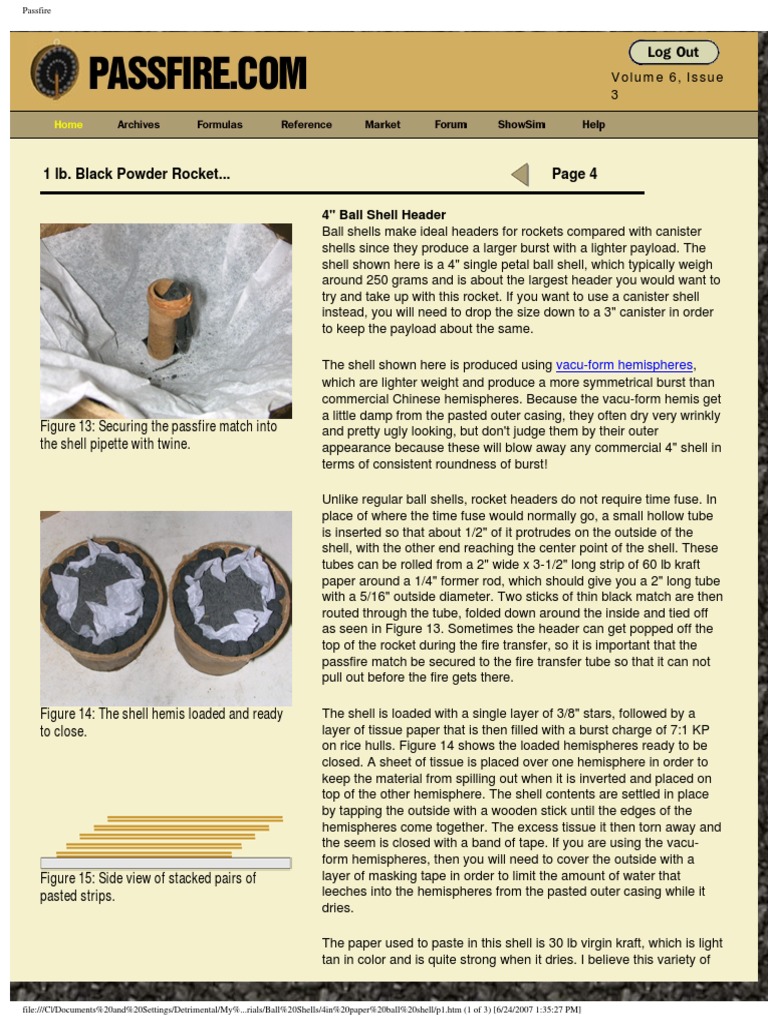 Passfire

PASSFIRE.COM

Log Out

Volume 6, Issue 3

Home Archives Formulas Reference Market Forum ShowSim Help

1 lb. Black Powder Rocket...

Page 4

Figure 13: Securing the passfire match into the shell pipette with twine.

Figure 14: The shell hemis loaded and ready to close.

Figure 15: Side view of stacked pairs of pasted strips.

4" Ball Shell Header
Ball shells make ideal headers for rockets compared with canister shells since they produce a larger burst with a lighter payload. The shell shown here is a 4" single petal ball shell, which typically weigh around 250 grams and is about the largest header you would want to try and take up with this rocket. If you want to use a canister shell instead, you will need to drop the size down to a 3" canister in order to keep the payload about the same.

The shell shown here is produced using vacu-form hemispheres, which are lighter weight and produce a more symmetrical burst than commercial Chinese hemispheres. Because the vacu-form hemis get a little damp from the pasted outer casing, they often dry very wrinkly and pretty ugly looking, but don't judge them by their outer appearance because these will blow away any commercial 4" shell in terms of consistent roundness of burst!

Unlike regular ball shells, rocket headers do not require time fuse. In place of where the time fuse would normally go, a small hollow tube is inserted so that about 1/2" of it protrudes on the outside of the shell, with the other end reaching the center point of the shell. These tubes can be rolled from a 2" wide x 3-1/2" long strip of 60 lb kraft paper around a 1/4" former rod, which should give you a 2" long tube with a 5/16" outside diameter. Two sticks of thin black match are then routed through the tube, folded down around the inside and tied off as seen in Figure 13. Sometimes the header can get popped off the top of the rocket during the fire transfer, so it is important that the passfire match be secured to the fire transfer tube so that it can not pull out before the fire gets there.

The shell is loaded with a single layer of 3/8" stars, followed by a layer of tissue paper that is then filled with a burst charge of 7:1 KP on rice hulls. Figure 14 shows the loaded hemispheres ready to be closed. A sheet of tissue is placed over one hemisphere in order to keep the material from spilling out when it is inverted and placed on top of the other hemisphere. The shell contents are settled in place by tapping the outside with a wooden stick until the edges of the hemispheres come together. The excess tissue it then torn away and the seem is closed with a band of tape. If you are using the vacu-form hemispheres, then you will need to cover the outside with a layer of masking tape in order to limit the amount of water that leeches into the hemispheres from the pasted outer casing while it dries.

The paper used to paste in this shell is 30 lb virgin kraft, which is light tan in color and is quite strong when it dries. I believe this variety of

file:///C|/Documents%20and%20Settings/Detrimental/My%...rials/Ball%20Shells/4in%20paper%20ball%20shell/p1.htm (1 of 3) [6/24/2007 1:35:27 PM]