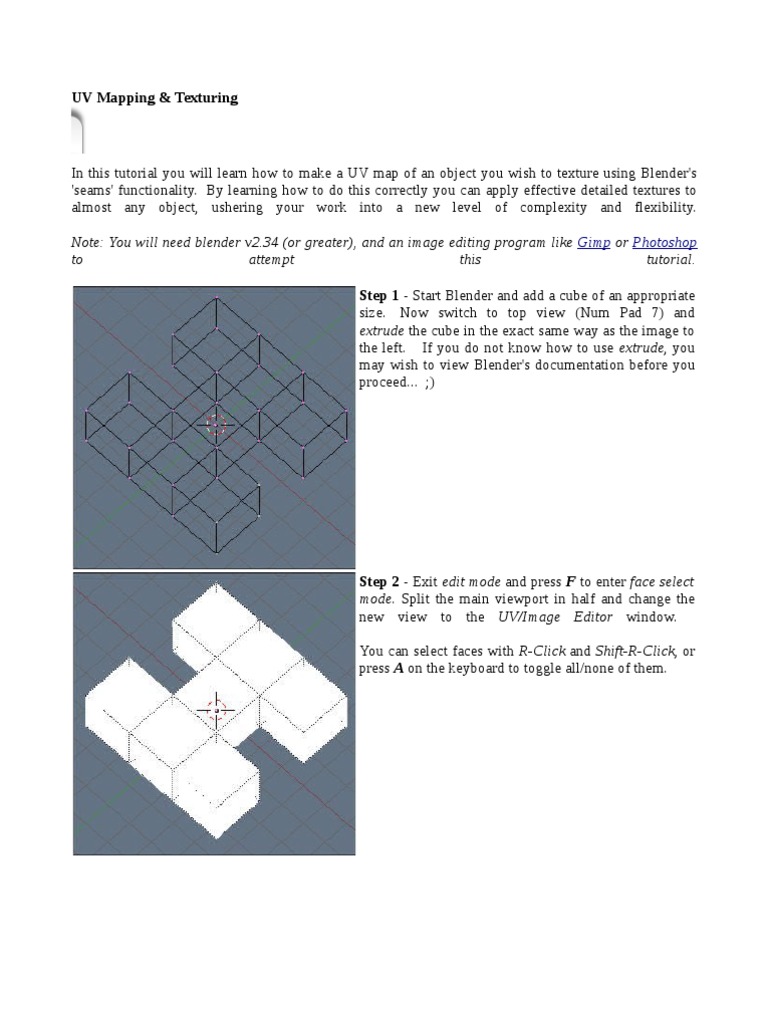 UV Mapping & Texturing

In this tutorial you will learn how to make a UV map of an object you wish to texture using Blender's 'seams' functionality. By learning how to do this correctly you can apply effective detailed textures to almost any object, ushering your work into a new level of complexity and flexibility.

Note: You will need blender v2.34 (or greater), and an image editing program like Gimp or Photoshop to attempt this tutorial.

Step 1 - Start Blender and add a cube of an appropriate size. Now switch to top view (Num Pad 7) and extrude the cube in the exact same way as the image to the left. If you do not know how to use extrude, you may wish to view Blender's documentation before you proceed... ;)

Step 2 - Exit edit mode and press F to enter face select mode. Split the main viewport in half and change the new view to the UV/Image Editor window.

You can select faces with R-Click and Shift-R-Click, or press A on the keyboard to toggle all/none of them.