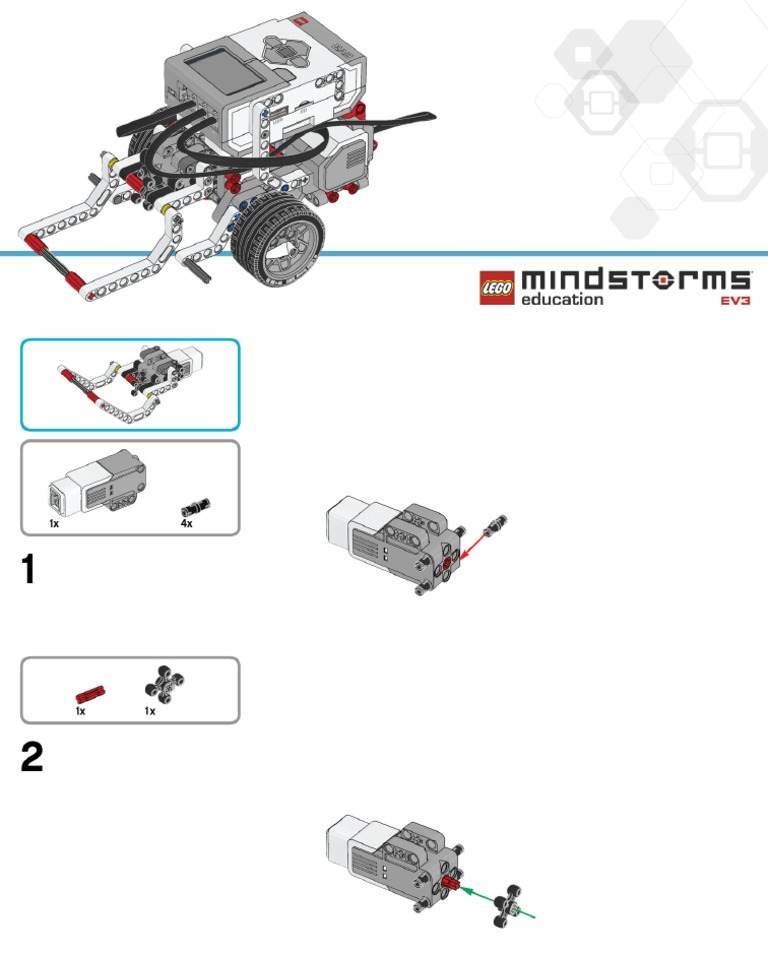 LEGO mindstorms education EV3

1x

4x

1

1x

1x

2