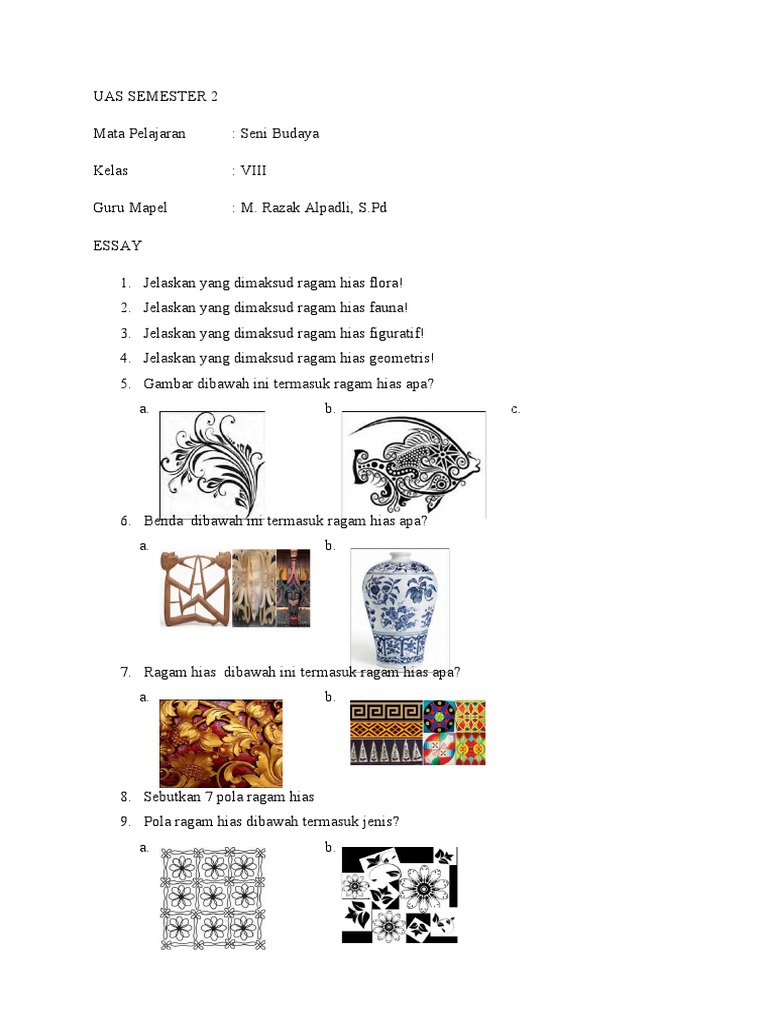 UAS SEMESTER 2

Mata Pelajaran : Seni Budaya

Kelas : VIII

Guru Mapel : M. Razak Alpadli, S.Pd

ESSAY

1. Jelaskan yang dimaksud ragam hias flora!
2. Jelaskan yang dimaksud ragam hias fauna!
3. Jelaskan yang dimaksud ragam hias figuratif!
4. Jelaskan yang dimaksud ragam hias geometris!
5. Gambar dibawah ini termasuk ragam hias apa?
a.
b.
c.
6. Benda dibawah ini termasuk ragam hias apa?
a.
b.
7. Ragam hias dibawah ini termasuk ragam hias apa?
a.
b.
8. Sebutkan 7 pola ragam hias
9. Pola ragam hias dibawah termasuk jenis?
a.
b.