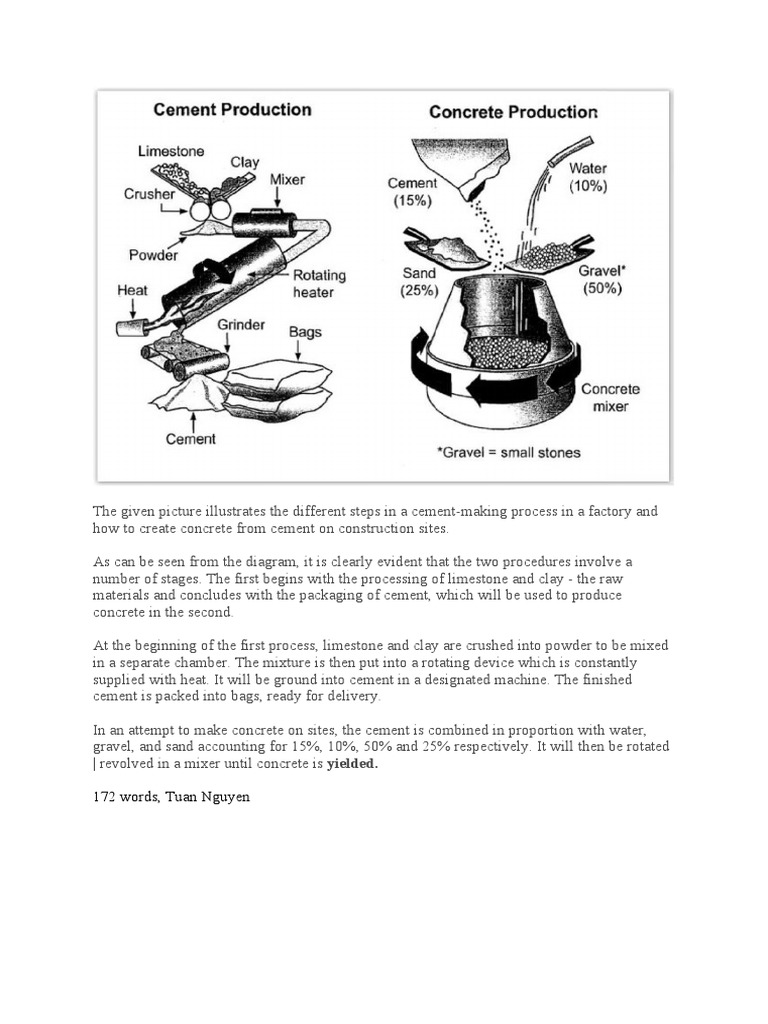 Cement Production

Limestone
Clay
Crusher
Mixer
Powder
Rotating heater
Heat
Grinder
Bags
Cement

Concrete Production

Cement (15%)
Water (10%)
Sand (25%)
Gravel* (50%)
Concrete mixer
*Gravel = small stones

The given picture illustrates the different steps in a cement-making process in a factory and how to create concrete from cement on construction sites.

As can be seen from the diagram, it is clearly evident that the two procedures involve a number of stages. The first begins with the processing of limestone and clay - the raw materials and concludes with the packaging of cement, which will be used to produce concrete in the second.

At the beginning of the first process, limestone and clay are crushed into powder to be mixed in a separate chamber. The mixture is then put into a rotating device which is constantly supplied with heat. It will be ground into cement in a designated machine. The finished cement is packed into bags, ready for delivery.

In an attempt to make concrete on sites, the cement is combined in proportion with water, gravel, and sand accounting for 15%, 10%, 50% and 25% respectively. It will then be rotated | revolved in a mixer until concrete is yielded.

172 words, Tuan Nguyen