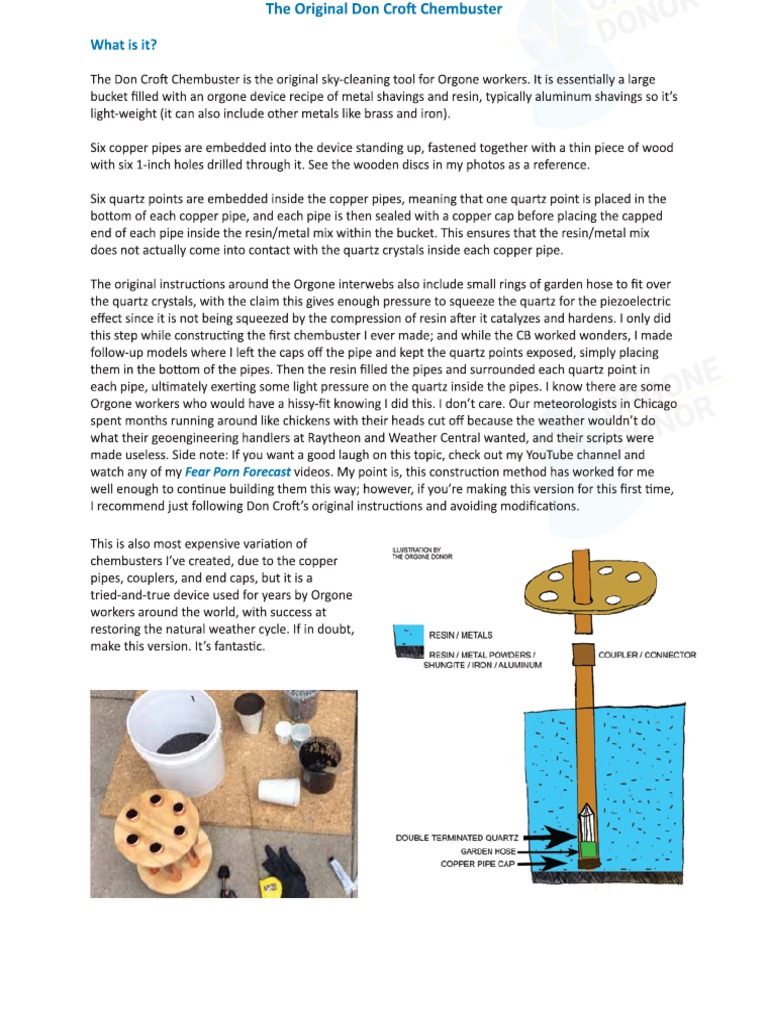 The Original Don Croft Chembuster

What is it?

The Don Croft Chembuster is the original sky-cleaning tool for Orgone workers. It is essentially a large bucket filled with an orgone device recipe of metal shavings and resin, typically aluminum shavings so it's light-weight (it can also include other metals like brass and iron).

Six copper pipes are embedded into the device standing up, fastened together with a thin piece of wood with six 1-inch holes drilled through it. See the wooden discs in my photos as a reference.

Six quartz points are embedded inside the copper pipes, meaning that one quartz point is placed in the bottom of each copper pipe, and each pipe is then sealed with a copper cap before placing the capped end of each pipe inside the resin/metal mix within the bucket. This ensures that the resin/metal mix does not actually come into contact with the quartz crystals inside each copper pipe.

The original instructions around the Orgone interwebs also include small rings of garden hose to fit over the quartz crystals, with the claim this gives enough pressure to squeeze the quartz for the piezoelectric effect since it is not being squeezed by the compression of resin after it catalyzes and hardens. I only did this step while constructing the first chembuster I ever made; and while the CB worked wonders, I made follow-up models where I left the caps off the pipe and kept the quartz points exposed, simply placing them in the bottom of the pipes. Then the resin filled the pipes and surrounded each quartz point in each pipe, ultimately exerting some light pressure on the quartz inside the pipes. I know there are some Orgone workers who would have a hissy-fit knowing I did this. I don't care. Our meteorologists in Chicago spent months running around like chickens with their heads cut off because the weather wouldn't do what their geoengineering handlers at Raytheon and Weather Central wanted, and their scripts were made useless. Side note: If you want a good laugh on this topic, check out my YouTube channel and watch any of my Fear Porn Forecast videos. My point is, this construction method has worked for me well enough to continue building them this way; however, if you're making this version for this first time, I recommend just following Don Croft's original instructions and avoiding modifications.

This is also most expensive variation of chembusters I've created, due to the copper pipes, couplers, and end caps, but it is a tried-and-true device used for years by Orgone workers around the world, with success at restoring the natural weather cycle. If in doubt, make this version. It's fantastic.

ILLUSTRATION BY THE ORGONE DONOR

RESIN / METALS

RESIN / METAL POWDERS / SHUNGITE / IRON / ALUMINUM

COUPLER / CONNECTOR

DOUBLE TERMINATED QUARTZ

GARDEN HOSE

COPPER PIPE CAP