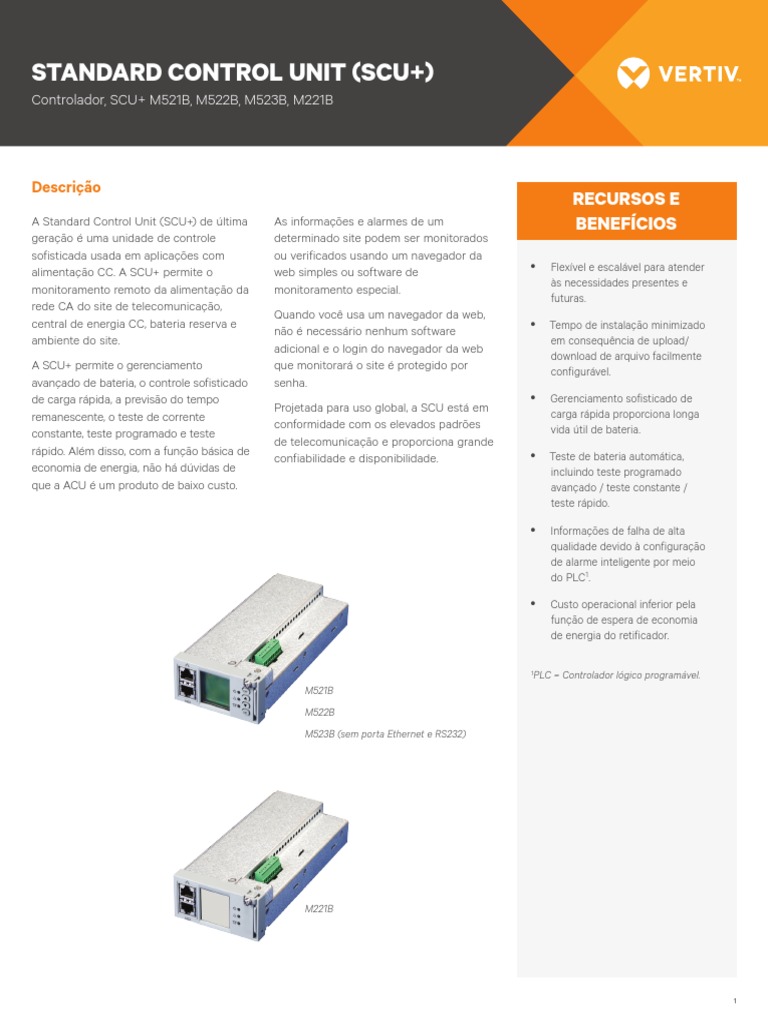 STANDARD CONTROL UNIT (SCU+)

Controlador, SCU+ M521B, M522B, M523B, M221B

VERTIV.

Descrição

A Standard Control Unit (SCU+) de última geração é uma unidade de controle sofisticada usada em aplicações com alimentação CC. A SCU+ permite o monitoramento remoto da alimentação da rede CA do site de telecomunicação, central de energia CC, bateria reserva e ambiente do site.

A SCU+ permite o gerenciamento avançado de bateria, o controle sofisticado de carga rápida, a previsão do tempo remanescente, o teste de corrente constante, teste programado e teste rápido. Além disso, com a função básica de economia de energia, não há dúvidas de que a ACU é um produto de baixo custo.

As informações e alarmes de um determinado site podem ser monitorados ou verificados usando um navegador da web simples ou software de monitoramento especial.

Quando você usa um navegador da web, não é necessário nenhum software adicional e o login do navegador da web que monitorará o site é protegido por senha.

Projetada para uso global, a SCU está em conformidade com os elevados padrões de telecomunicação e proporciona grande confiabilidade e disponibilidade.

M521B
M522B
M523B (sem porta Ethernet e RS232)

M221B

RECURSOS E BENEFÍCIOS

• Flexível e escalável para atender às necessidades presentes e futuras.

• Tempo de instalação minimizado em consequência de upload/ download de arquivo facilmente configurável.

• Gerenciamento sofisticado de carga rápida proporciona longa vida útil de bateria.

• Teste de bateria automática, incluindo teste programado avançado / teste constante / teste rápido.

• Informações de falha de alta qualidade devido à configuração de alarme inteligente por meio do PLC$^1$.

• Custo operacional inferior pela função de espera de economia de energia do retificador.

$^1$PLC = Controlador lógico programável.

1