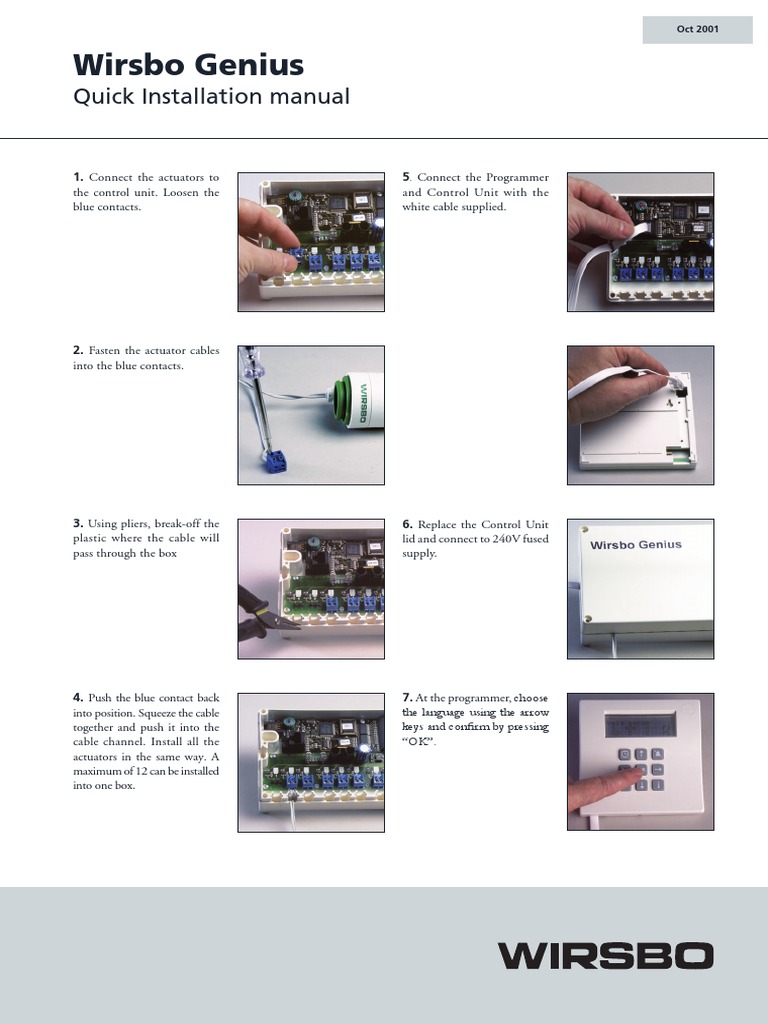 Oct 2001

Wirsbo Genius
Quick Installation manual

1. Connect the actuators to the control unit. Loosen the blue contacts.

2. Fasten the actuator cables into the blue contacts.

WIRSBO

3. Using pliers, break-off the plastic where the cable will pass through the box

4. Push the blue contact back into position. Squeeze the cable together and push it into the cable channel. Install all the actuators in the same way. A maximum of 12 can be installed into one box.

5. Connect the Programmer and Control Unit with the white cable supplied.

6. Replace the Control Unit lid and connect to 240V fused supply.

Wirsbo Genius

7. At the programmer, choose the language using the arrow keys and confirm by pressing "OK".

WIRSBO