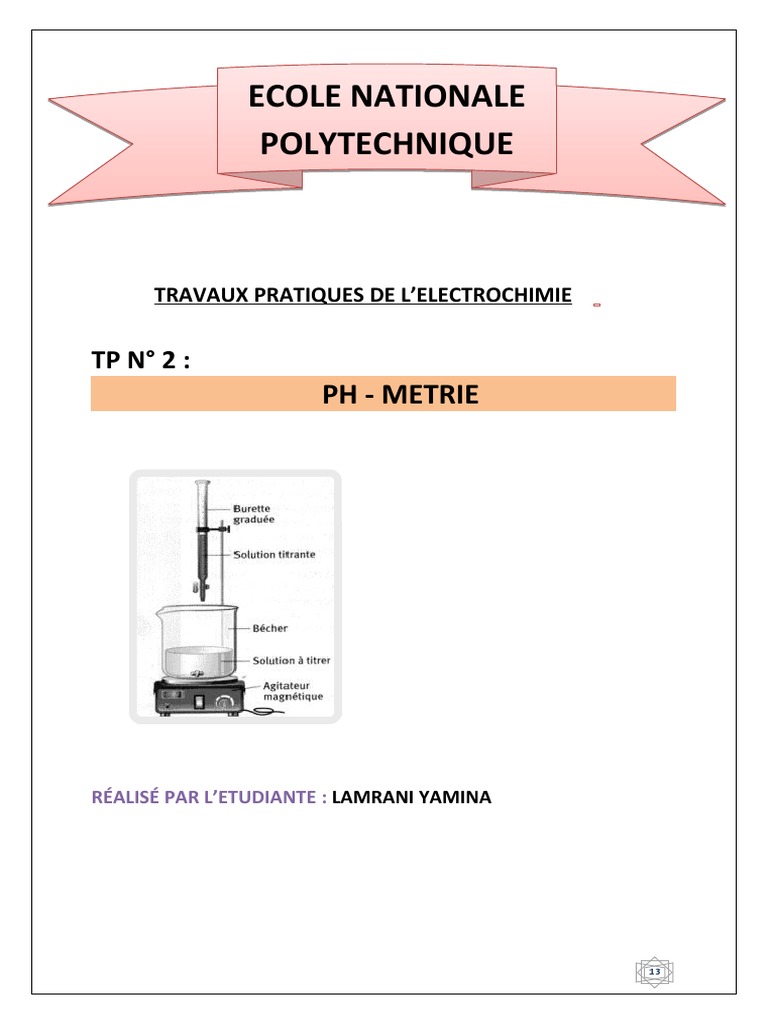 ECOLE NATIONALE POLYTECHNIQUE

TRAVAUX PRATIQUES DE L'ELECTROCHIMIE

TP N° 2 :

PH - METRIE

Burette graduée
Solution titrante
Bécher
Solution à titrer
Agitateur magnétique

RÉALISÉ PAR L'ETUDIANTE : LAMRANI YAMINA

13