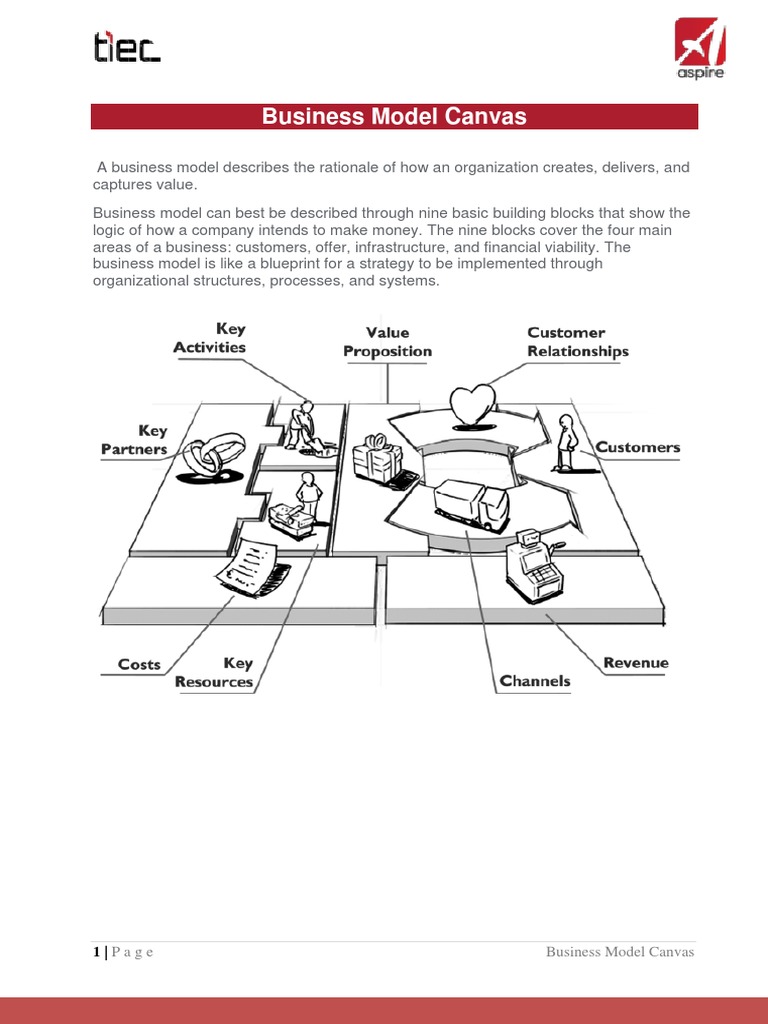 tiec

aspire

Business Model Canvas

A business model describes the rationale of how an organization creates, delivers, and captures value.

Business model can best be described through nine basic building blocks that show the logic of how a company intends to make money. The nine blocks cover the four main areas of a business: customers, offer, infrastructure, and financial viability. The business model is like a blueprint for a strategy to be implemented through organizational structures, processes, and systems.

Key Activities

Value Proposition

Customer Relationships

Key Partners

Customers

Costs

Key Resources

Channels

Revenue

1 | P a g e

Business Model Canvas