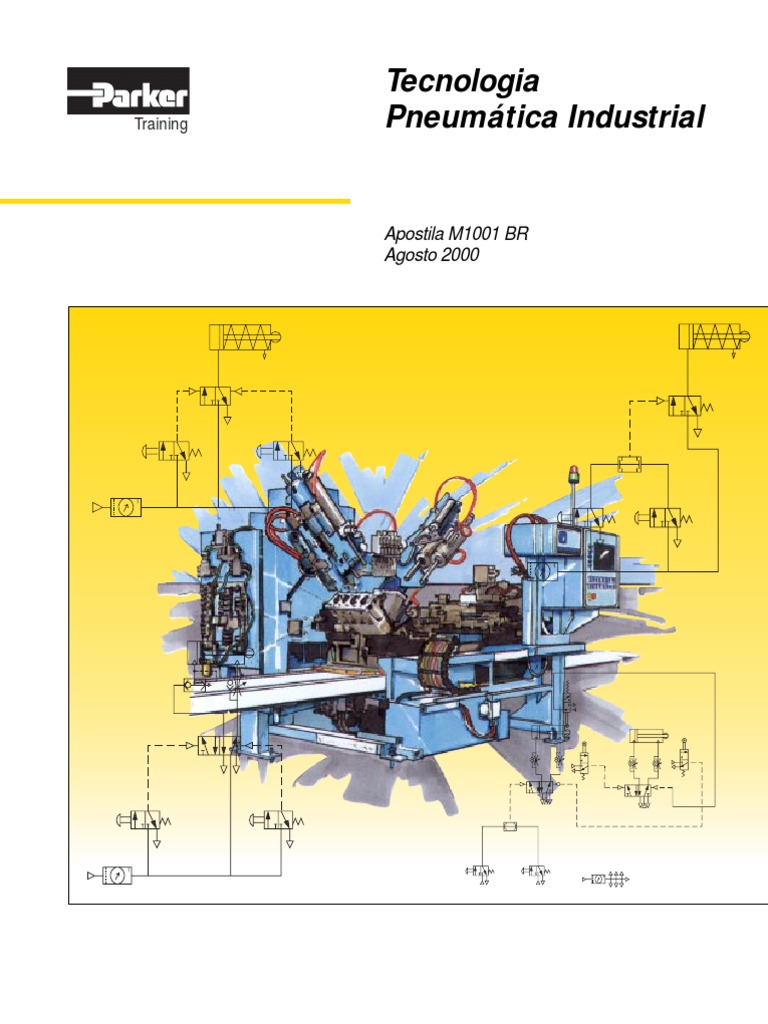 Parker
Training

Tecnologia
Pneumática Industrial

Apostila M1001 BR
Agosto 2000