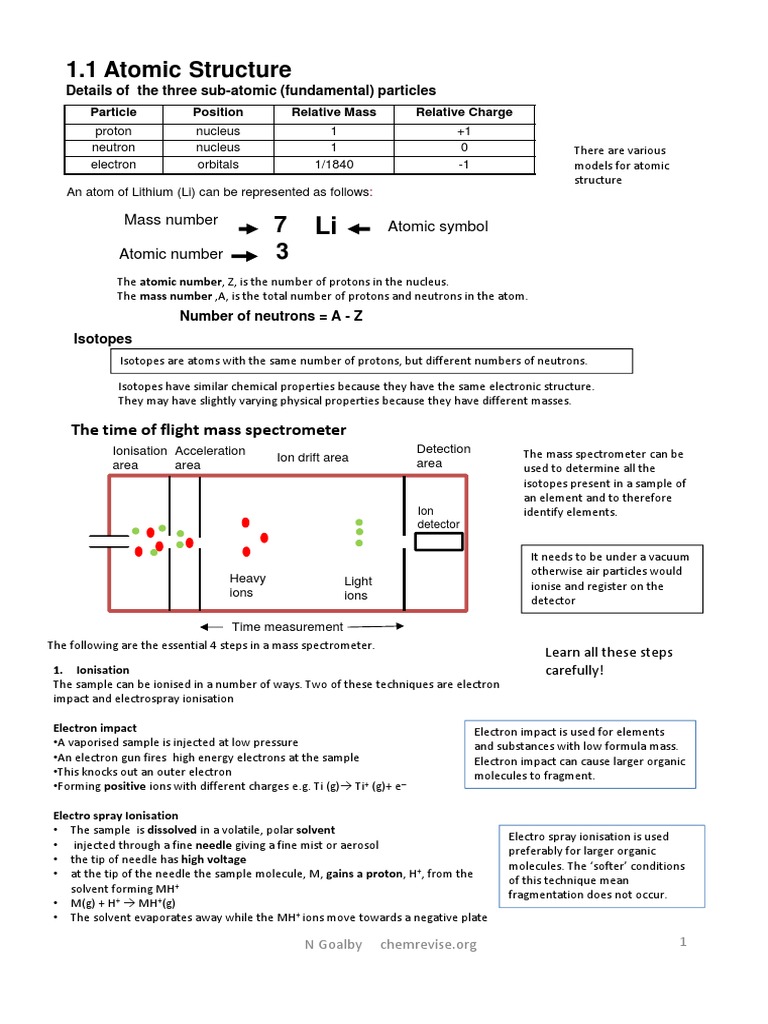 1.1 Atomic Structure

Details of the three sub-atomic (fundamental) particles

| Particle | Position | Relative Mass | Relative Charge |
|---|---|---|---|
| proton | nucleus | 1 | +1 |
| neutron | nucleus | 1 | 0 |
| electron | orbitals | 1/1840 | -1 |

There are various models for atomic structure

An atom of Lithium (Li) can be represented as follows:

Mass number → 7 Li ← Atomic symbol
Atomic number → 3

The atomic number, Z, is the number of protons in the nucleus.
The mass number ,A, is the total number of protons and neutrons in the atom.

Number of neutrons = A - Z

Isotopes

Isotopes are atoms with the same number of protons, but different numbers of neutrons.

Isotopes have similar chemical properties because they have the same electronic structure.
They may have slightly varying physical properties because they have different masses.

The time of flight mass spectrometer

Ionisation area
Acceleration area
Ion drift area
Detection area
Ion detector
Heavy ions
Light ions
← Time measurement →

The mass spectrometer can be used to determine all the isotopes present in a sample of an element and to therefore identify elements.

It needs to be under a vacuum otherwise air particles would ionise and register on the detector

The following are the essential 4 steps in a mass spectrometer.

Learn all these steps carefully!

1. Ionisation
The sample can be ionised in a number of ways. Two of these techniques are electron impact and electrospray ionisation

Electron impact
•A vaporised sample is injected at low pressure
•An electron gun fires high energy electrons at the sample
•This knocks out an outer electron
•Forming positive ions with different charges e.g. Ti (g)→ Ti$^+$ (g)+ e$^-$

Electron impact is used for elements and substances with low formula mass. Electron impact can cause larger organic molecules to fragment.

Electro spray Ionisation
• The sample is dissolved in a volatile, polar solvent
• injected through a fine needle giving a fine mist or aerosol
• the tip of needle has high voltage
• at the tip of the needle the sample molecule, M, gains a proton, H$^+$, from the solvent forming MH$^+$
• M(g) + H$^+$ → MH$^+$(g)
• The solvent evaporates away while the MH$^+$ ions move towards a negative plate

Electro spray ionisation is used preferably for larger organic molecules. The 'softer' conditions of this technique mean fragmentation does not occur.

N Goalby chemrevise.org

1