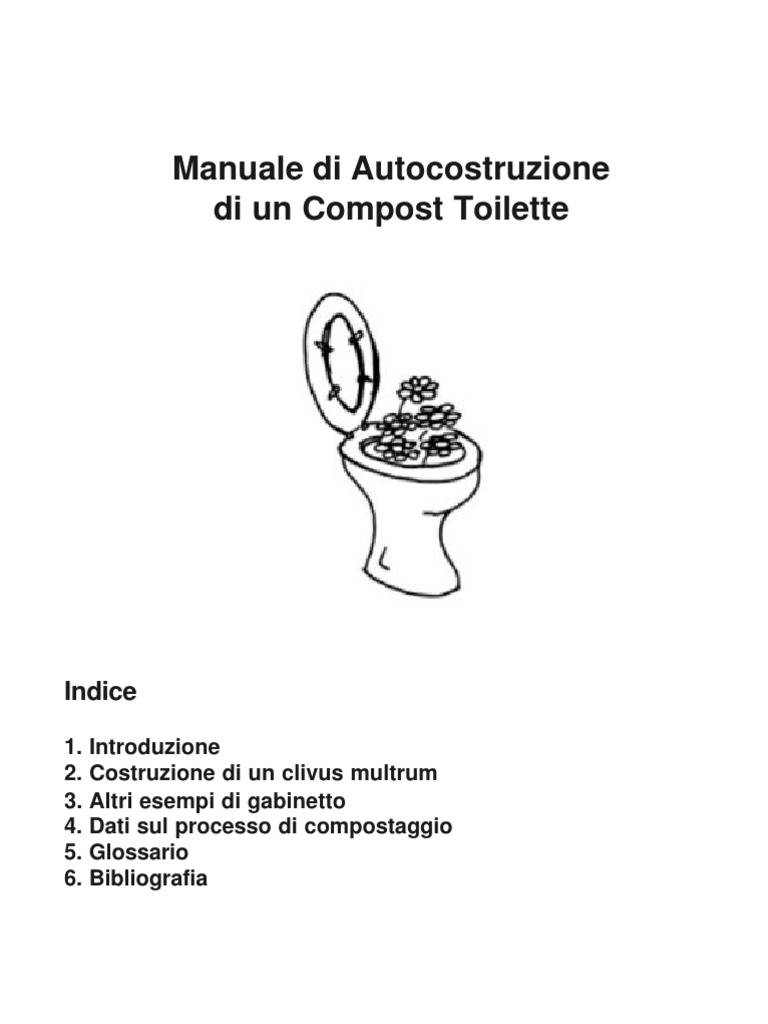 Manuale di Autocostruzione
di un Compost Toilette

Indice

1. Introduzione
2. Costruzione di un clivus multrum
3. Altri esempi di gabinetto
4. Dati sul processo di compostaggio
5. Glossario
6. Bibliografia