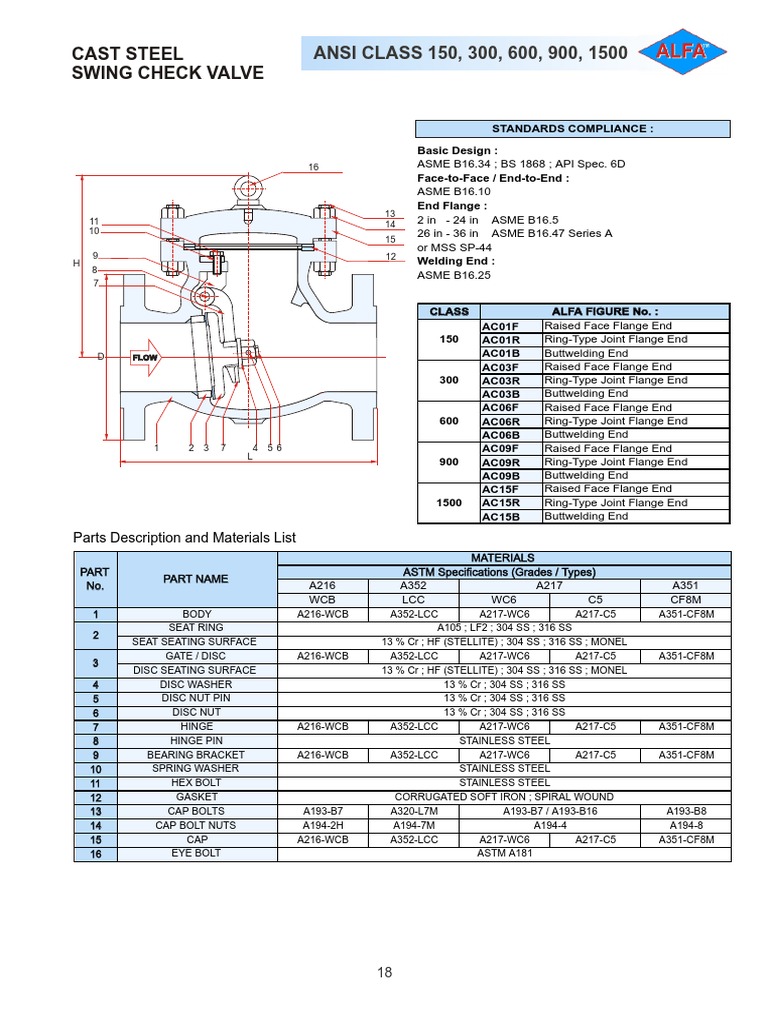 CAST STEEL
SWING CHECK VALVE

ANSI CLASS 150, 300, 600, 900, 1500

ALFA

STANDARDS COMPLIANCE :

Basic Design :
ASME B16.34 ; BS 1868 ; API Spec. 6D
Face-to-Face / End-to-End :
ASME B16.10
End Flange :
2 in - 24 in ASME B16.5
26 in - 36 in ASME B16.47 Series A
or MSS SP-44
Welding End :
ASME B16.25

16
11
10
9
8
7
H
D
FLOW
13
14
15
12
1 2 3 7 4 5 6
L

| CLASS | ALFA FIGURE No. : | |
|---|---|---|
| 150 | AC01F | Raised Face Flange End |
| | AC01R | Ring-Type Joint Flange End |
| | AC01B | Buttwelding End |
| 300 | AC03F | Raised Face Flange End |
| | AC03R | Ring-Type Joint Flange End |
| | AC03B | Buttwelding End |
| 600 | AC06F | Raised Face Flange End |
| | AC06R | Ring-Type Joint Flange End |
| | AC06B | Buttwelding End |
| 900 | AC09F | Raised Face Flange End |
| | AC09R | Ring-Type Joint Flange End |
| | AC09B | Buttwelding End |
| 1500 | AC15F | Raised Face Flange End |
| | AC15R | Ring-Type Joint Flange End |
| | AC15B | Buttwelding End |

Parts Description and Materials List

| PART No. | PART NAME | MATERIALS | | | | |
|---|---|---|---|---|---|---|
| | | ASTM Specifications (Grades / Types) | | | | |
| | | A216 | A352 | A217 | | A351 |
| | | WCB | LCC | WC6 | C5 | CF8M |
| 1 | BODY | A216-WCB | A352-LCC | A217-WC6 | A217-C5 | A351-CF8M |
| 2 | SEAT RING | A105 ; LF2 ; 304 SS ; 316 SS | | | | |
| | SEAT SEATING SURFACE | 13 % Cr ; HF (STELLITE) ; 304 SS ; 316 SS ; MONEL | | | | |
| 3 | GATE / DISC | A216-WCB | A352-LCC | A217-WC6 | A217-C5 | A351-CF8M |
| | DISC SEATING SURFACE | 13 % Cr ; HF (STELLITE) ; 304 SS ; 316 SS ; MONEL | | | | |
| 4 | DISC WASHER | 13 % Cr ; 304 SS ; 316 SS | | | | |
| 5 | DISC NUT PIN | 13 % Cr ; 304 SS ; 316 SS | | | | |
| 6 | DISC NUT | 13 % Cr ; 304 SS ; 316 SS | | | | |
| 7 | HINGE | A216-WCB | A352-LCC | A217-WC6 | A217-C5 | A351-CF8M |
| 8 | HINGE PIN | STAINLESS STEEL | | | | |
| 9 | BEARING BRACKET | A216-WCB | A352-LCC | A217-WC6 | A217-C5 | A351-CF8M |
| 10 | SPRING WASHER | STAINLESS STEEL | | | | |
| 11 | HEX BOLT | STAINLESS STEEL | | | | |
| 12 | GASKET | CORRUGATED SOFT IRON ; SPIRAL WOUND | | | | |
| 13 | CAP BOLTS | A193-B7 | A320-L7M | A193-B7 / A193-B16 | | A193-B8 |
| 14 | CAP BOLT NUTS | A194-2H | A194-7M | A194-4 | | A194-8 |
| 15 | CAP | A216-WCB | A352-LCC | A217-WC6 | A217-C5 | A351-CF8M |
| 16 | EYE BOLT | ASTM A181 | | | | |

18