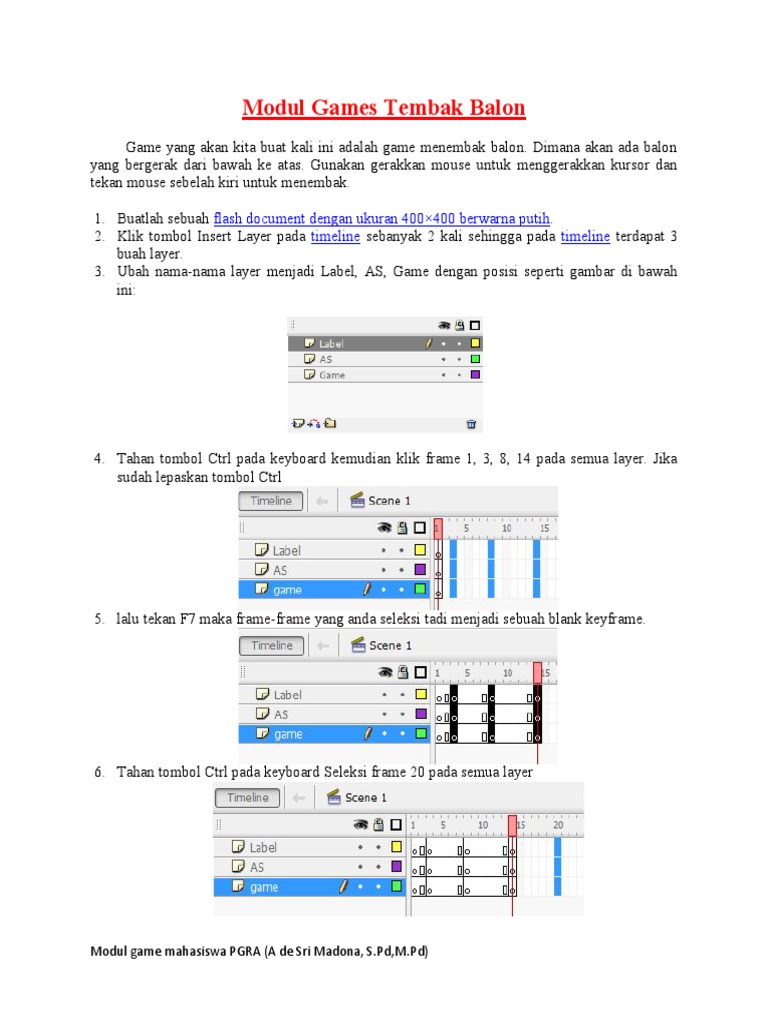 Modul Games Tembak Balon

Game yang akan kita buat kali ini adalah game menembak balon. Dimana akan ada balon yang bergerak dari bawah ke atas. Gunakan gerakkan mouse untuk menggerakkan kursor dan tekan mouse sebelah kiri untuk menembak.

1. Buatlah sebuah flash document dengan ukuran 400×400 berwarna putih.
2. Klik tombol Insert Layer pada timeline sebanyak 2 kali sehingga pada timeline terdapat 3 buah layer.
3. Ubah nama-nama layer menjadi Label, AS, Game dengan posisi seperti gambar di bawah ini:

Label
AS
Game

4. Tahan tombol Ctrl pada keyboard kemudian klik frame 1, 3, 8, 14 pada semua layer. Jika sudah lepaskan tombol Ctrl

Timeline Scene 1
1 5 10 15
Label
AS
game

5. lalu tekan F7 maka frame-frame yang anda seleksi tadi menjadi sebuah blank keyframe.

Timeline Scene 1
1 5 10 15
Label
AS
game

6. Tahan tombol Ctrl pada keyboard Seleksi frame 20 pada semua layer

Timeline Scene 1
1 5 10 15 20
Label
AS
game

Modul game mahasiswa PGRA (A de Sri Madona, S.Pd,M.Pd)