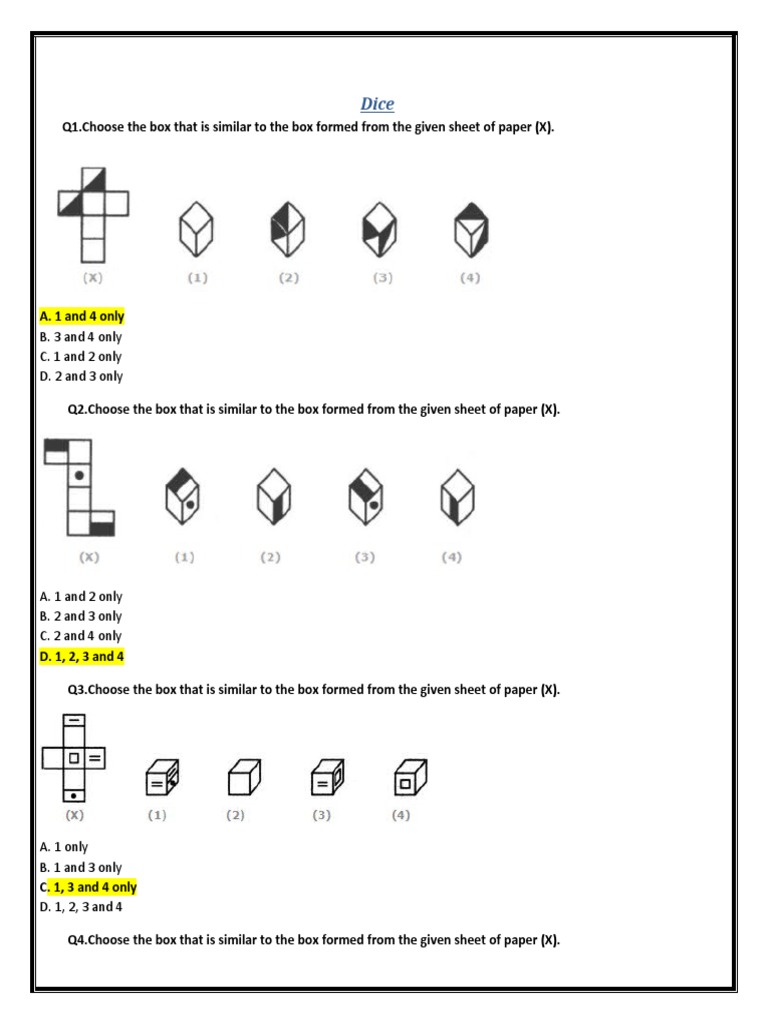 Dice

Q1.Choose the box that is similar to the box formed from the given sheet of paper (X).

(X) (1) (2) (3) (4)

A. 1 and 4 only
B. 3 and 4 only
C. 1 and 2 only
D. 2 and 3 only

Q2.Choose the box that is similar to the box formed from the given sheet of paper (X).

(X) (1) (2) (3) (4)

A. 1 and 2 only
B. 2 and 3 only
C. 2 and 4 only
D. 1, 2, 3 and 4

Q3.Choose the box that is similar to the box formed from the given sheet of paper (X).

(X) (1) (2) (3) (4)

A. 1 only
B. 1 and 3 only
C. 1, 3 and 4 only
D. 1, 2, 3 and 4

Q4.Choose the box that is similar to the box formed from the given sheet of paper (X).