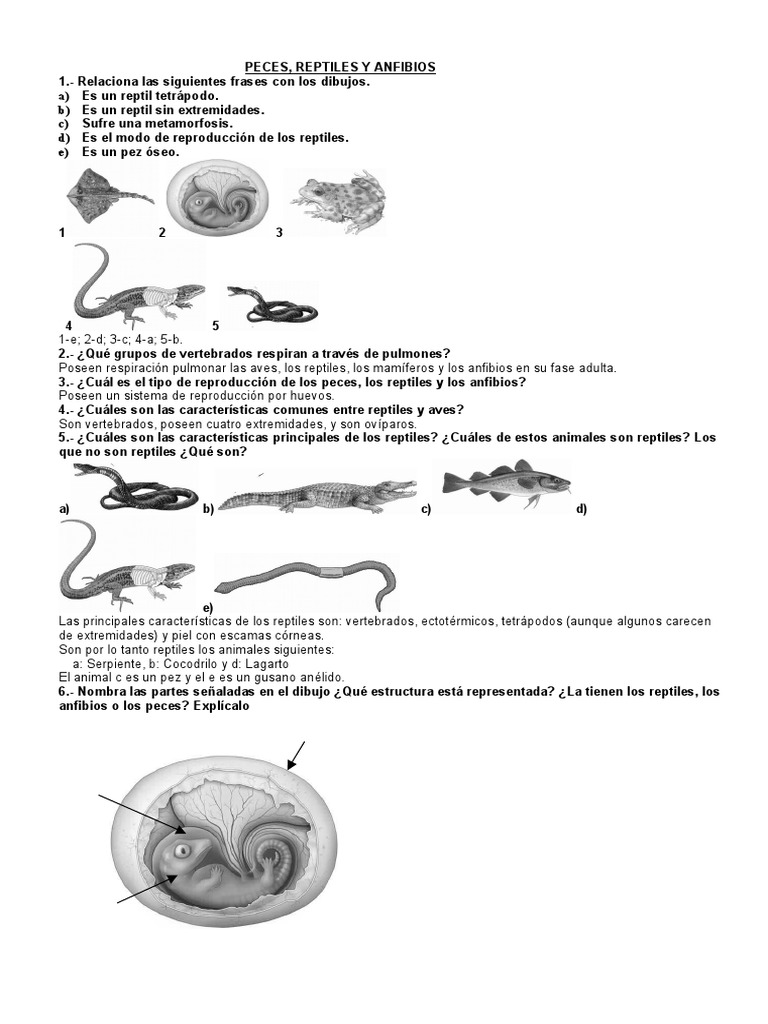 PECES, REPTILES Y ANFIBIOS

1.- Relaciona las siguientes frases con los dibujos.
a) Es un reptil tetrápodo.
b) Es un reptil sin extremidades.
c) Sufre una metamorfosis.
d) Es el modo de reproducción de los reptiles.
e) Es un pez óseo.

1 2 3

4 5

1-e; 2-d; 3-c; 4-a; 5-b.

2.- ¿Qué grupos de vertebrados respiran a través de pulmones?
Poseen respiración pulmonar las aves, los reptiles, los mamíferos y los anfibios en su fase adulta.

3.- ¿Cuál es el tipo de reproducción de los peces, los reptiles y los anfibios?
Poseen un sistema de reproducción por huevos.

4.- ¿Cuáles son las características comunes entre reptiles y aves?
Son vertebrados, poseen cuatro extremidades, y son ovíparos.

5.- ¿Cuáles son las características principales de los reptiles? ¿Cuáles de estos animales son reptiles? Los que no son reptiles ¿Qué son?

a) b) c) d)

e)

Las principales características de los reptiles son: vertebrados, ectotérmicos, tetrápodos (aunque algunos carecen de extremidades) y piel con escamas córneas.
Son por lo tanto reptiles los animales siguientes:
a: Serpiente, b: Cocodrilo y d: Lagarto
El animal c es un pez y el e es un gusano anélido.

6.- Nombra las partes señaladas en el dibujo ¿Qué estructura está representada? ¿La tienen los reptiles, los anfibios o los peces? Explícalo